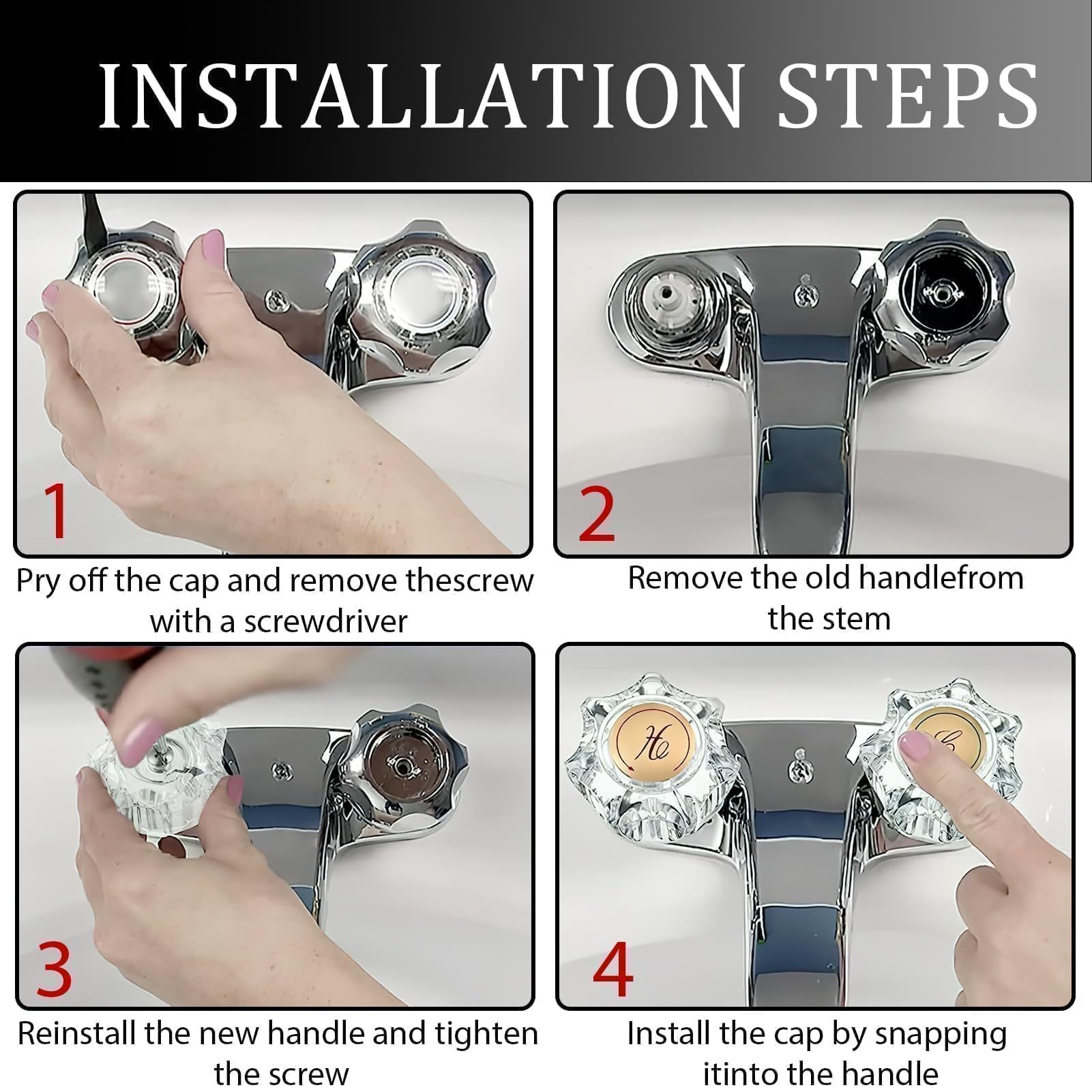 INSTALLATION STEPS

1

Pry off the cap and remove thescrew with a screwdriver

2

Remove the old handlefrom the stem

3

Reinstall the new handle and tighten the screw

H

C

4

Install the cap by snapping itinto the handle