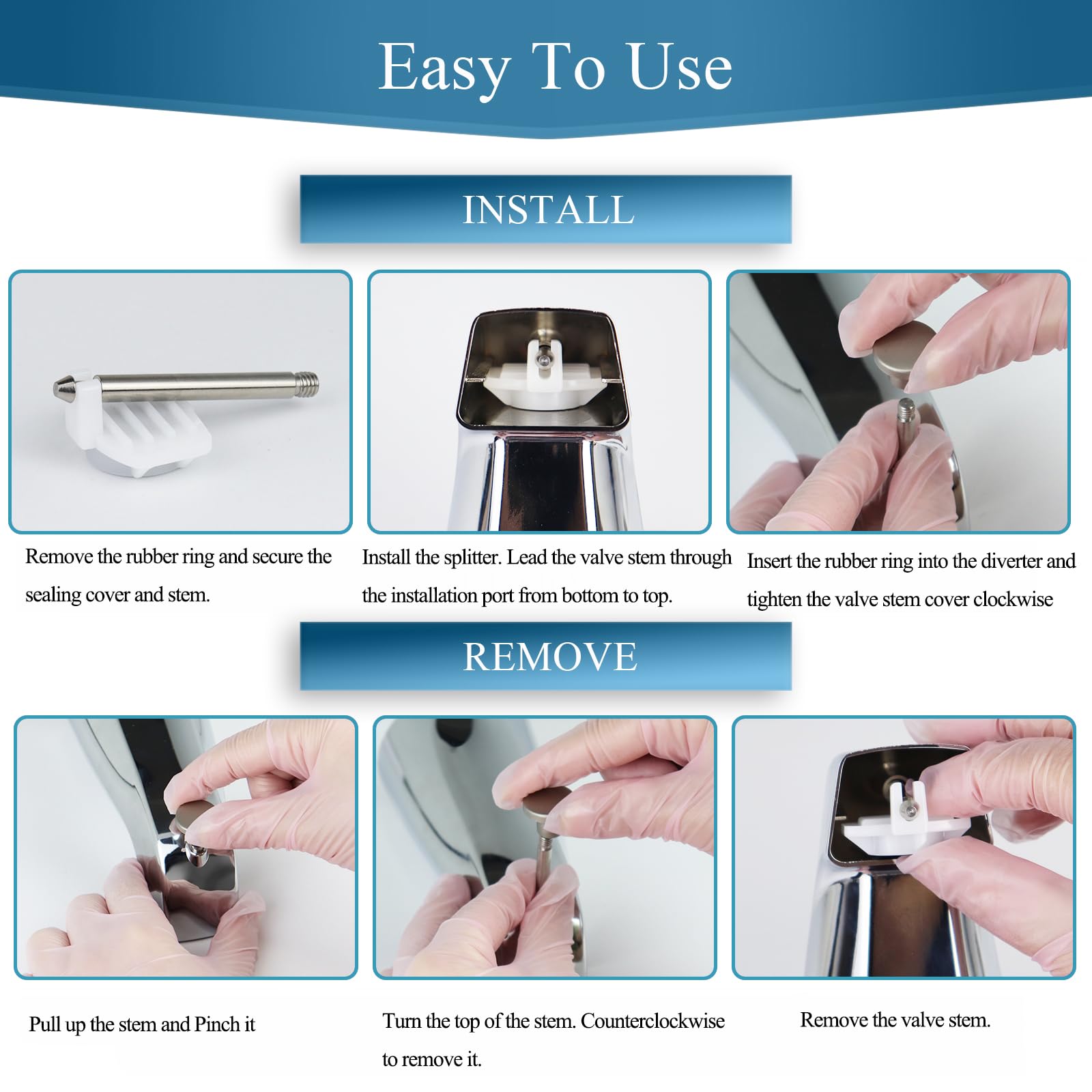 Easy To Use

INSTALL

Remove the rubber ring and secure the sealing cover and stem.

Install the splitter. Lead the valve stem through the installation port from bottom to top.

Insert the rubber ring into the diverter and tighten the valve stem cover clockwise

REMOVE

Pull up the stem and Pinch it

Turn the top of the stem. Counterclockwise to remove it.

Remove the valve stem.