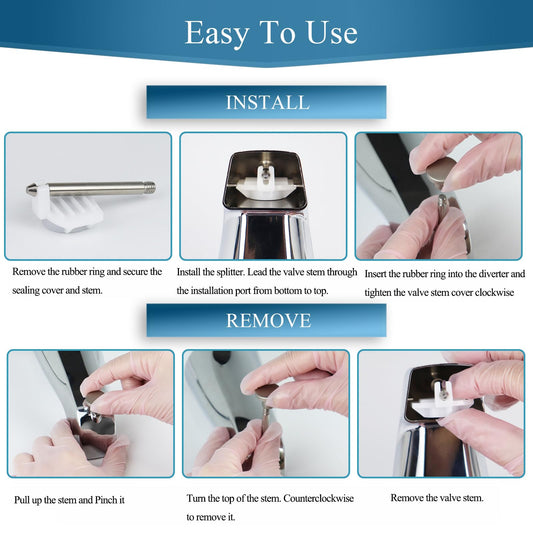 Easy To Use

INSTALL

Remove the rubber ring and secure the sealing cover and stem.

Install the splitter. Lead the valve stem through the installation port from bottom to top.

Insert the rubber ring into the diverter and tighten the valve stem cover clockwise

REMOVE

Pull up the stem and Pinch it

Turn the top of the stem. Counterclockwise to remove it.

Remove the valve stem.