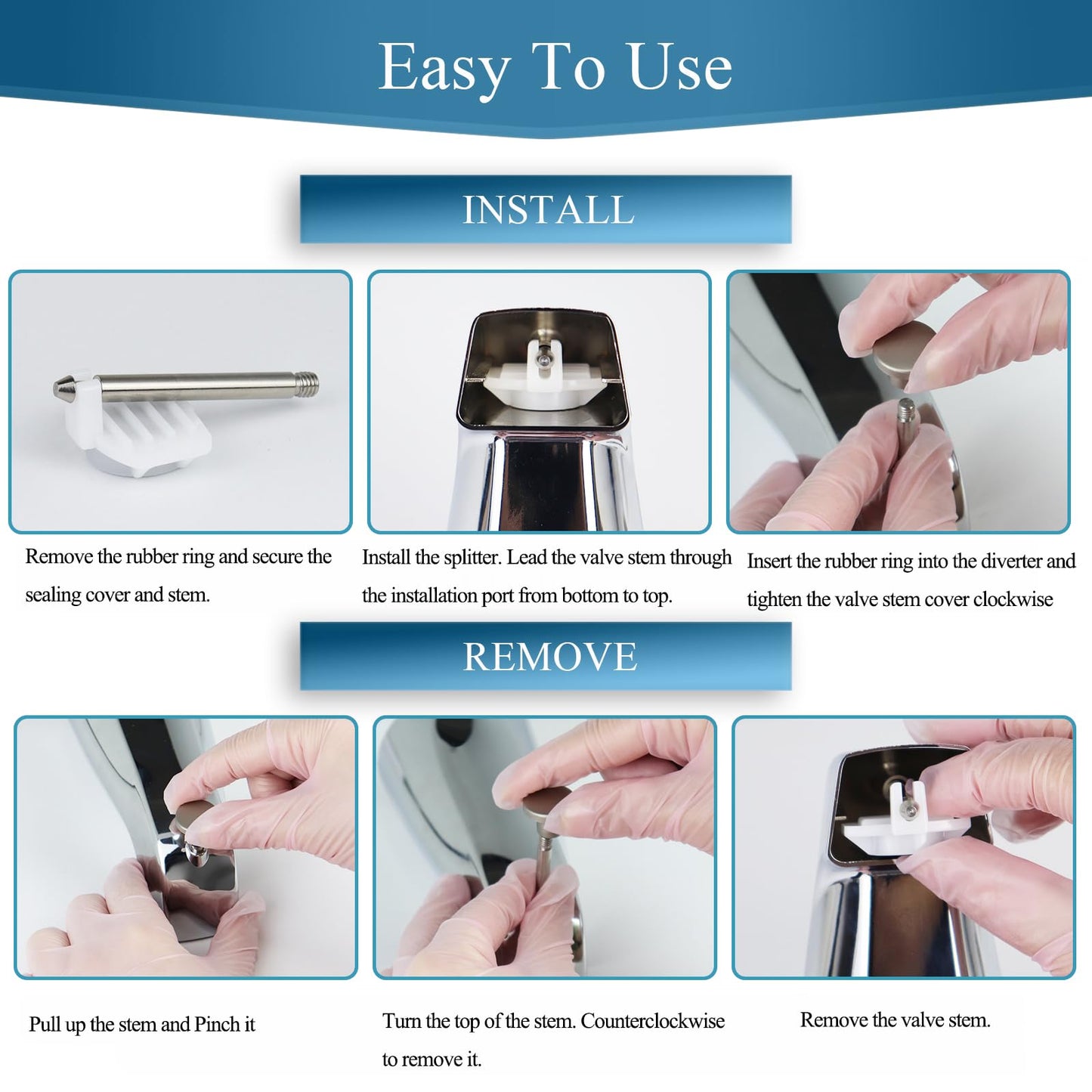 Easy To Use

INSTALL

Remove the rubber ring and secure the sealing cover and stem.

Install the splitter. Lead the valve stem through the installation port from bottom to top.

Insert the rubber ring into the diverter and tighten the valve stem cover clockwise

REMOVE

Pull up the stem and Pinch it

Turn the top of the stem. Counterclockwise to remove it.

Remove the valve stem.