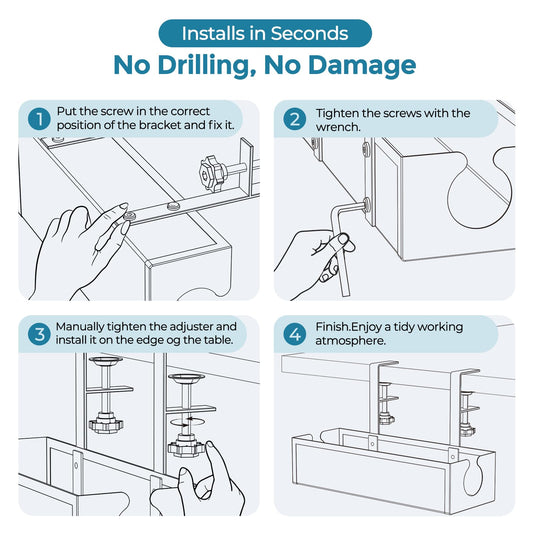 Installs in Seconds

No Drilling, No Damage

1 Put the screw in the correct position of the bracket and fix it.

2 Tighten the screws with the wrench.

3 Manually tighten the adjuster and install it on the edge og the table.

4 Finish.Enjoy a tidy working atmosphere.