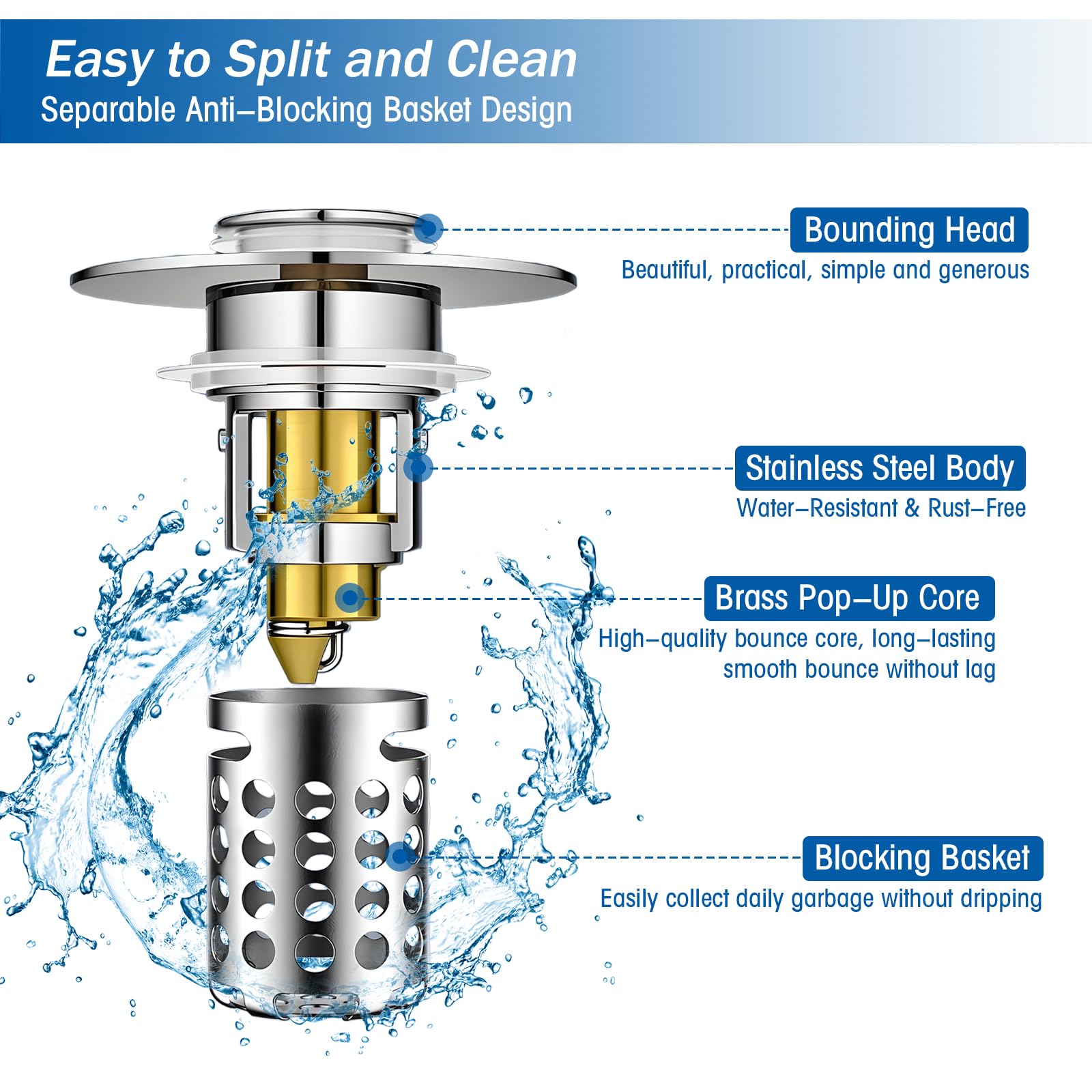 Easy to Split and Clean
Separable Anti–Blocking Basket Design

Bounding Head
Beautiful, practical, simple and generous

Stainless Steel Body
Water–Resistant & Rust–Free

Brass Pop–Up Core
High–quality bounce core, long–lasting smooth bounce without lag

Blocking Basket
Easily collect daily garbage without dripping