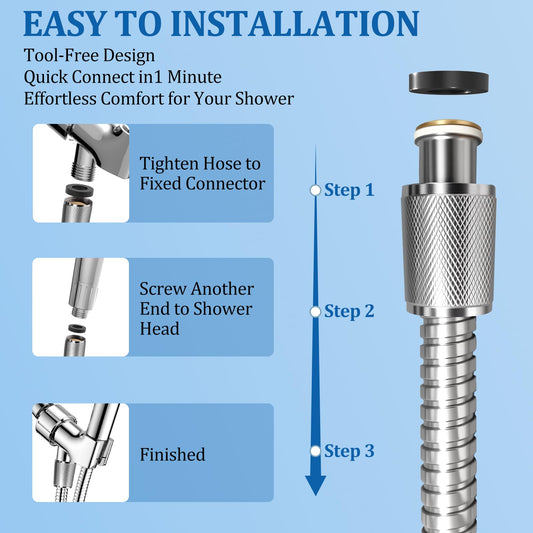 EASY TO INSTALLATION

Tool-Free Design
Quick Connect in1 Minute
Effortless Comfort for Your Shower

Tighten Hose to Fixed Connector

Step 1

Screw Another End to Shower Head

Step 2

Finished

Step 3