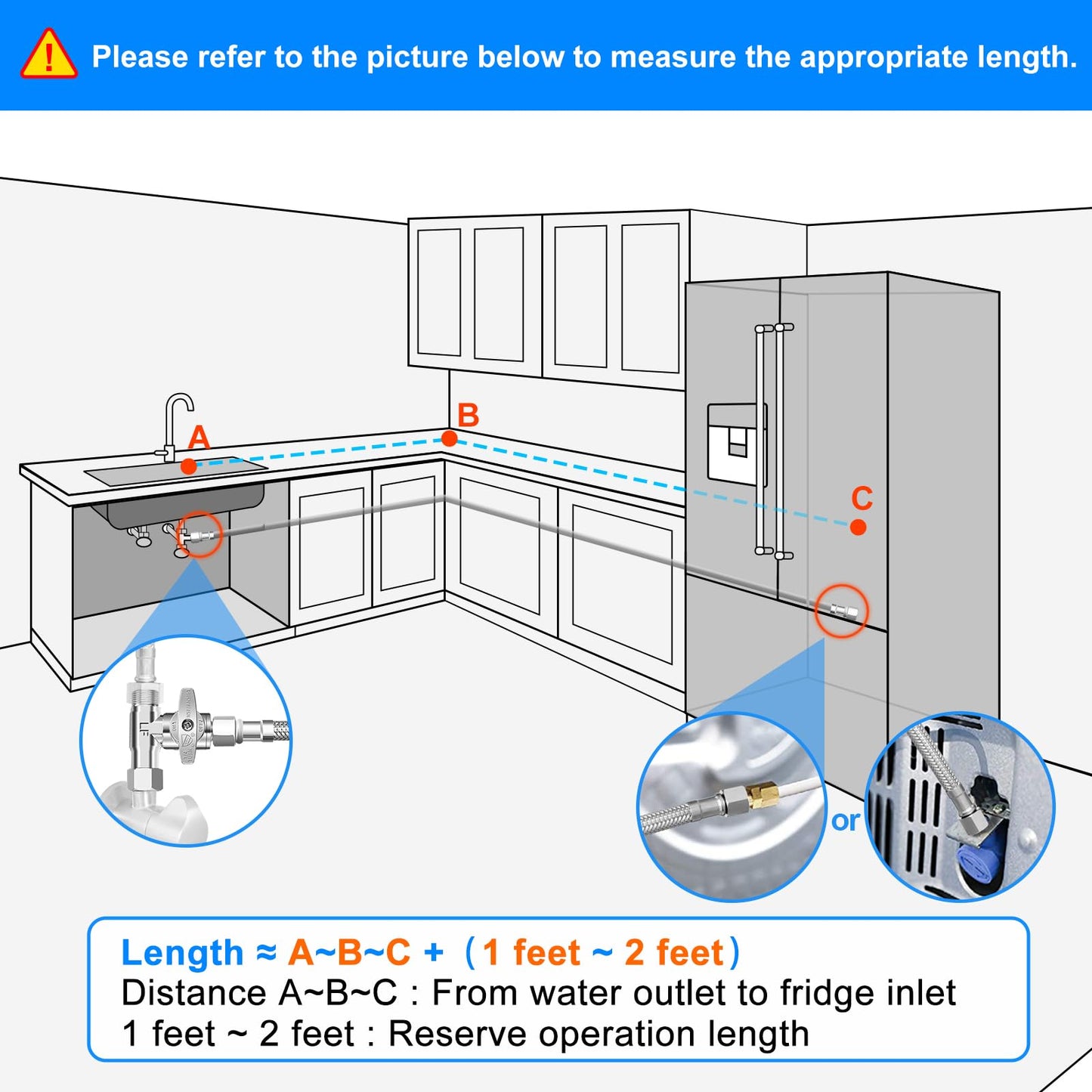 Please refer to the picture below to measure the appropriate length.

A

B

C

or

Length ≈ A~B~C + （1 feet ~ 2 feet）
Distance A~B~C : From water outlet to fridge inlet
1 feet ~ 2 feet : Reserve operation length