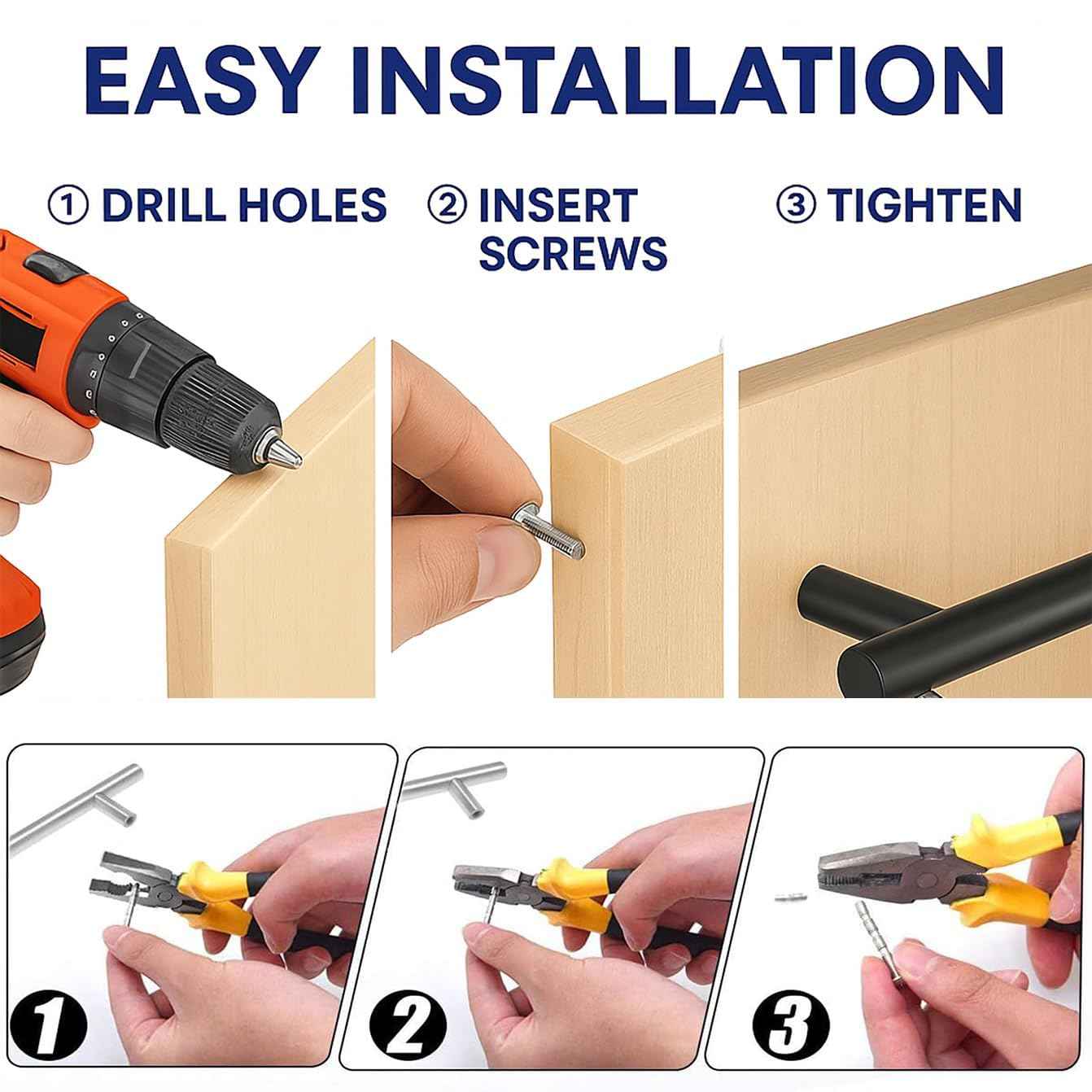 EASY INSTALLATION

① DRILL HOLES

② INSERT SCREWS

③ TIGHTEN

1

2

3