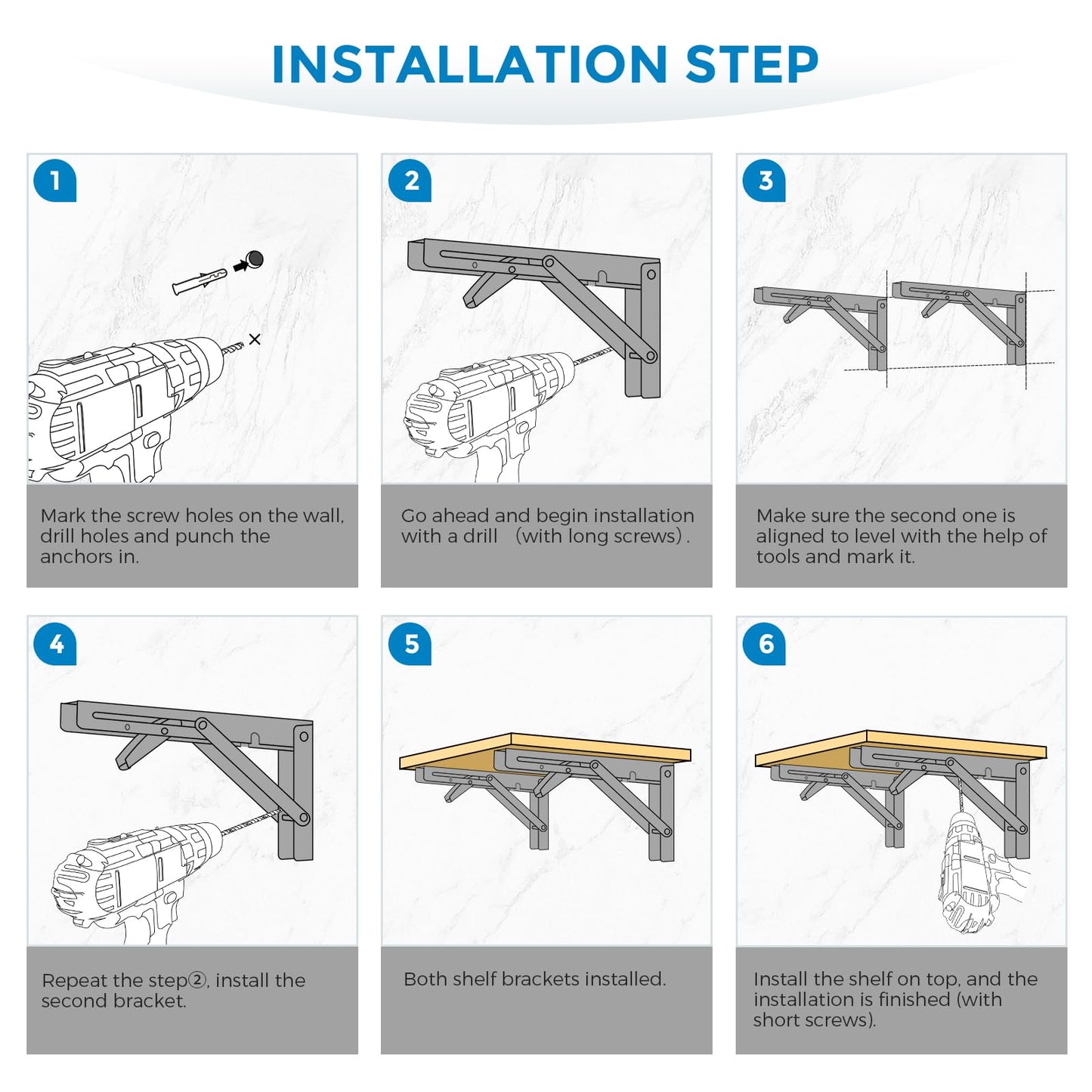 INSTALLATION STEP

1

Mark the screw holes on the wall, drill holes and punch the anchors in.

2

Go ahead and begin installation with a drill （with long screws）.

3

Make sure the second one is aligned to level with the help of tools and mark it.

4

Repeat the step②, install the second bracket.

5

Both shelf brackets installed.

6

Install the shelf on top, and the installation is finished (with short screws).