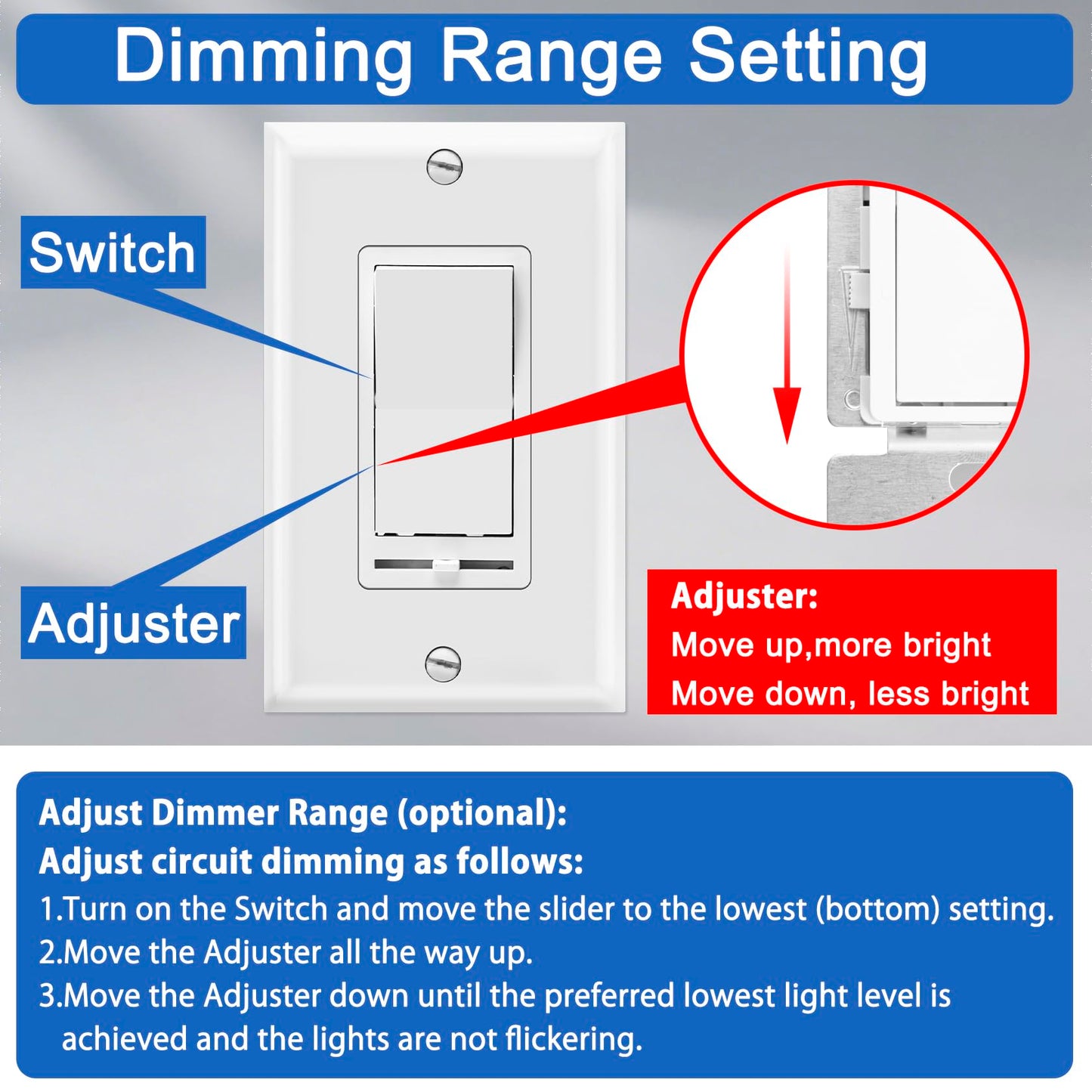 Dimming Range Setting

Switch

Adjuster

Adjuster:
Move up,more bright
Move down, less bright

Adjust Dimmer Range (optional):
Adjust circuit dimming as follows:
1.Turn on the Switch and move the slider to the lowest (bottom) setting.
2.Move the Adjuster all the way up.
3.Move the Adjuster down until the preferred lowest light level is achieved and the lights are not flickering.