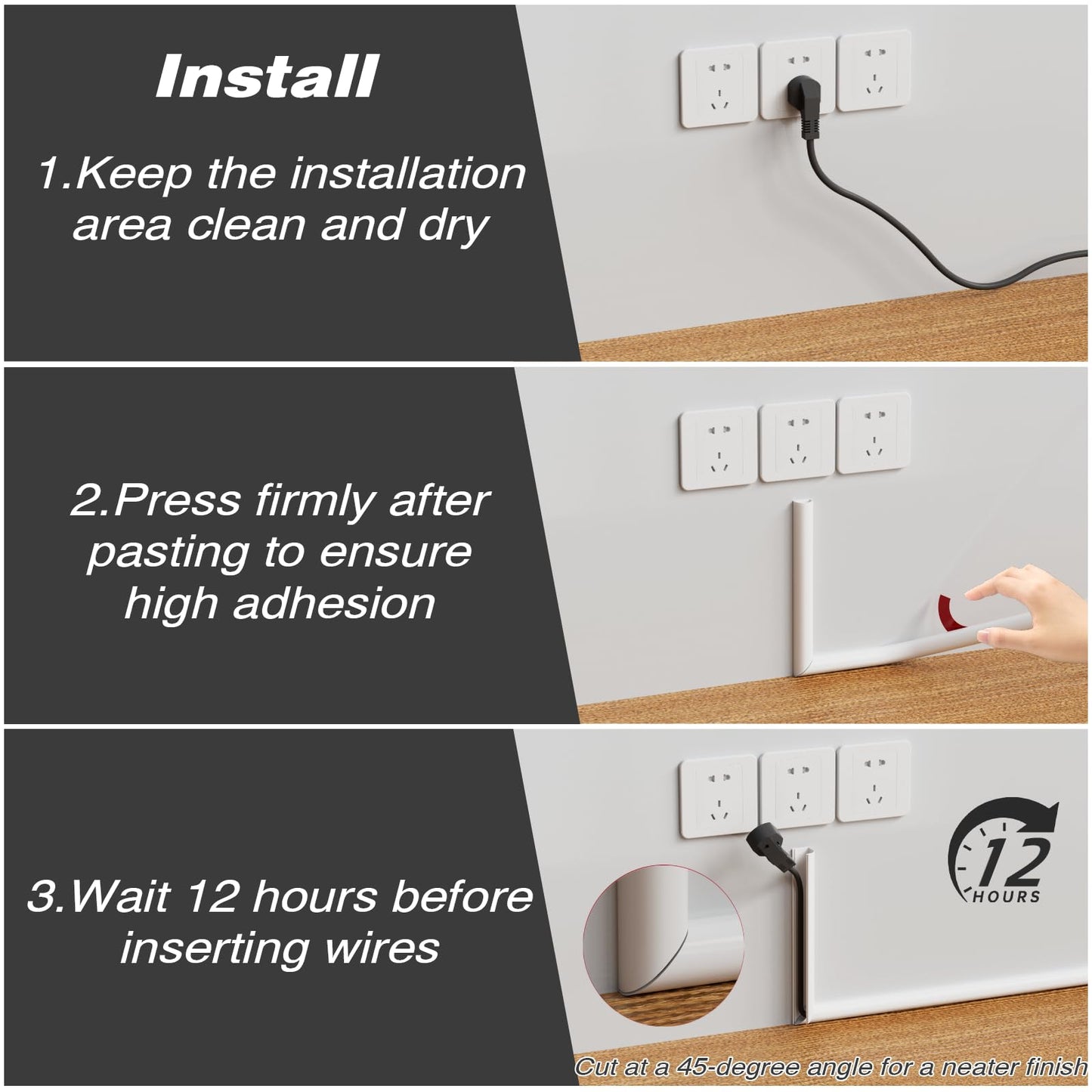 Install

1.Keep the installation area clean and dry

2.Press firmly after pasting to ensure high adhesion

3.Wait 12 hours before inserting wires

12 HOURS

Cut at a 45-degree angle for a neater finish