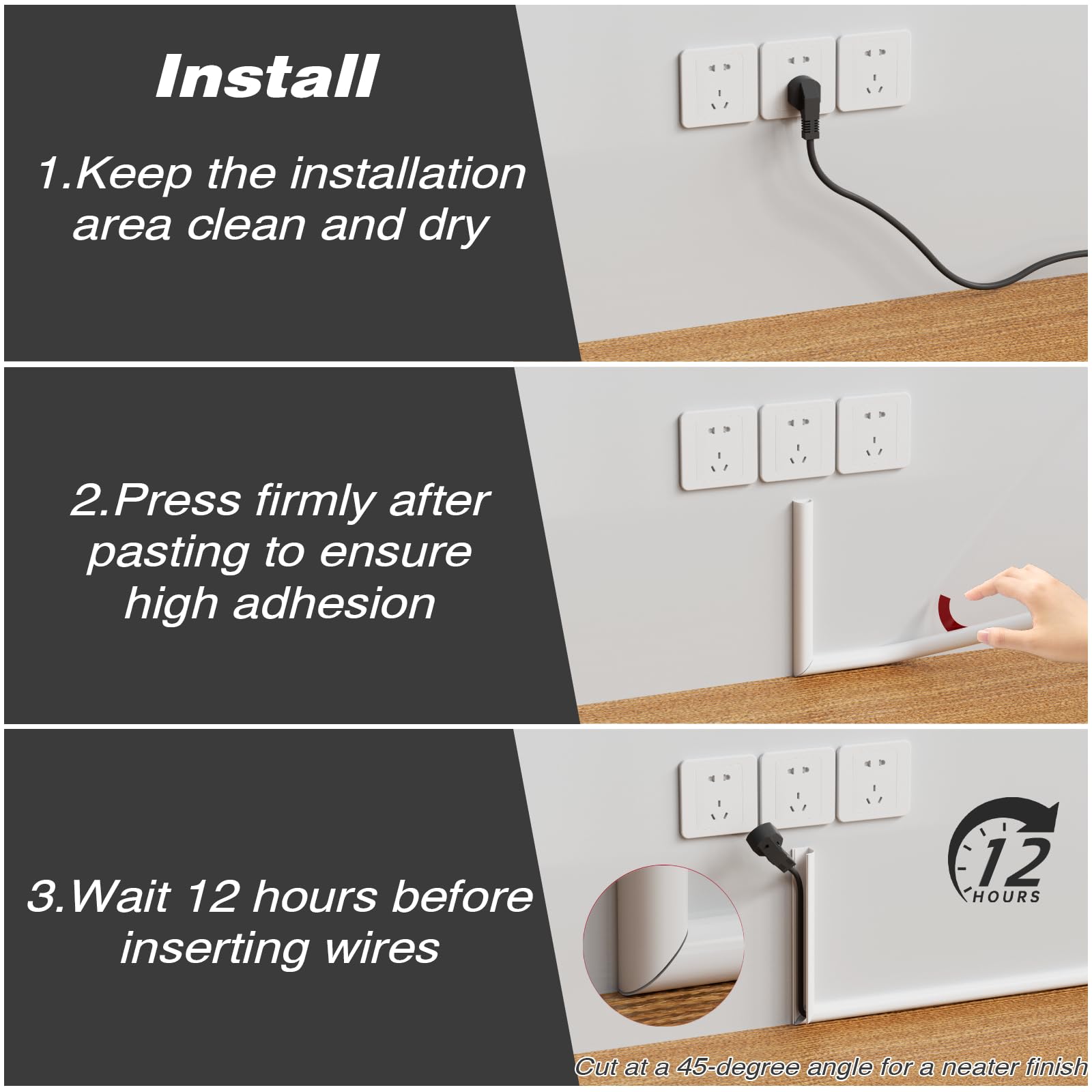 Install

1.Keep the installation area clean and dry

2.Press firmly after pasting to ensure high adhesion

3.Wait 12 hours before inserting wires

12 HOURS

Cut at a 45-degree angle for a neater finish