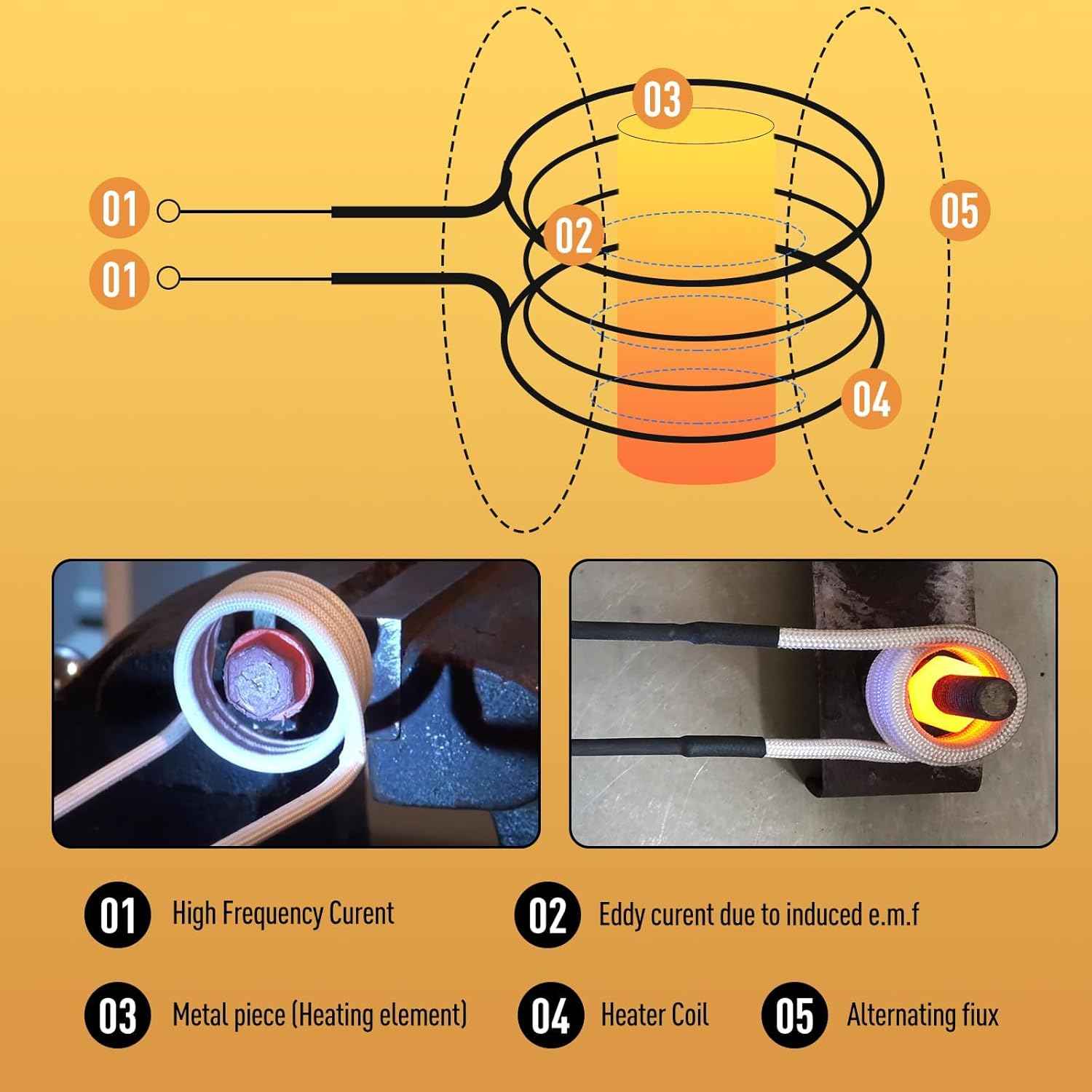 03

01

02

05

01

04

01 High Frequency Curent

02 Eddy curent due to induced e.m.f

03 Metal piece (Heating element)

04 Heater Coil

05 Alternating fiux