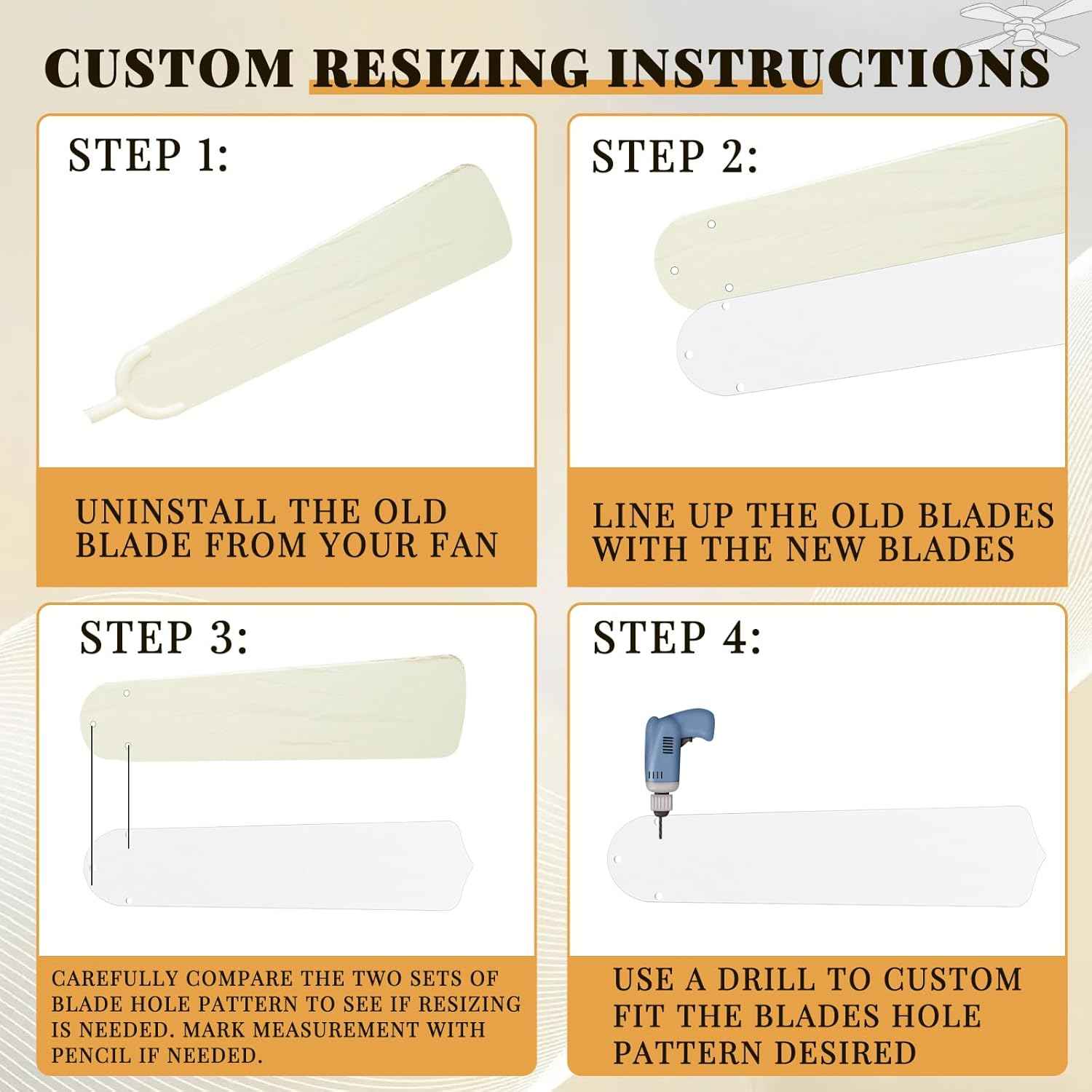 CUSTOM RESIZING INSTRUCTIONS

STEP 1:

UNINSTALL THE OLD BLADE FROM YOUR FAN

STEP 2:

LINE UP THE OLD BLADES WITH THE NEW BLADES

STEP 3:

CAREFULLY COMPARE THE TWO SETS OF BLADE HOLE PATTERN TO SEE IF RESIZING IS NEEDED. MARK MEASUREMENT WITH PENCIL IF NEEDED.

STEP 4:

USE A DRILL TO CUSTOM FIT THE BLADES HOLE PATTERN DESIRED