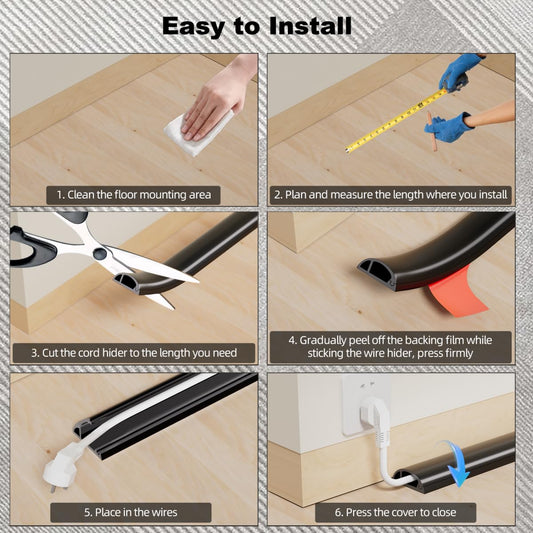 Easy to Install

1. Clean the floor mounting area

2. Plan and measure the length where you install

3. Cut the cord hider to the length you need

4. Gradually peel off the backing film while sticking the wire hider, press firmly

5. Place in the wires

6. Press the cover to close