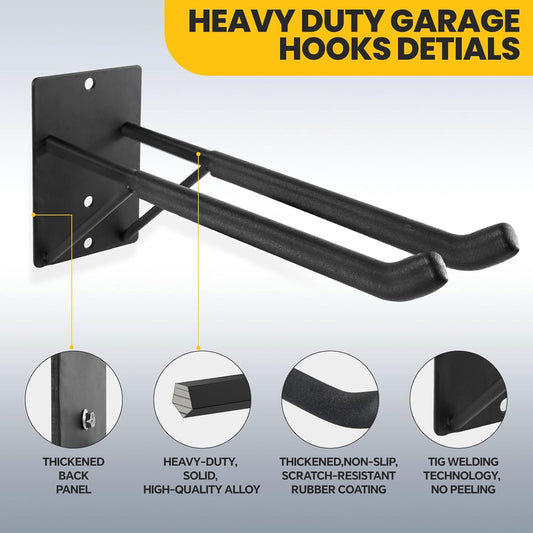 HEAVY DUTY GARAGE HOOKS DETIALS

THICKENED BACK PANEL

HEAVY-DUTY, SOLID, HIGH-QUALITY ALLOY

THICKENED,NON-SLIP, SCRATCH-RESISTANT RUBBER COATING

TIG WELDING TECHNOLOGY, NO PEELING