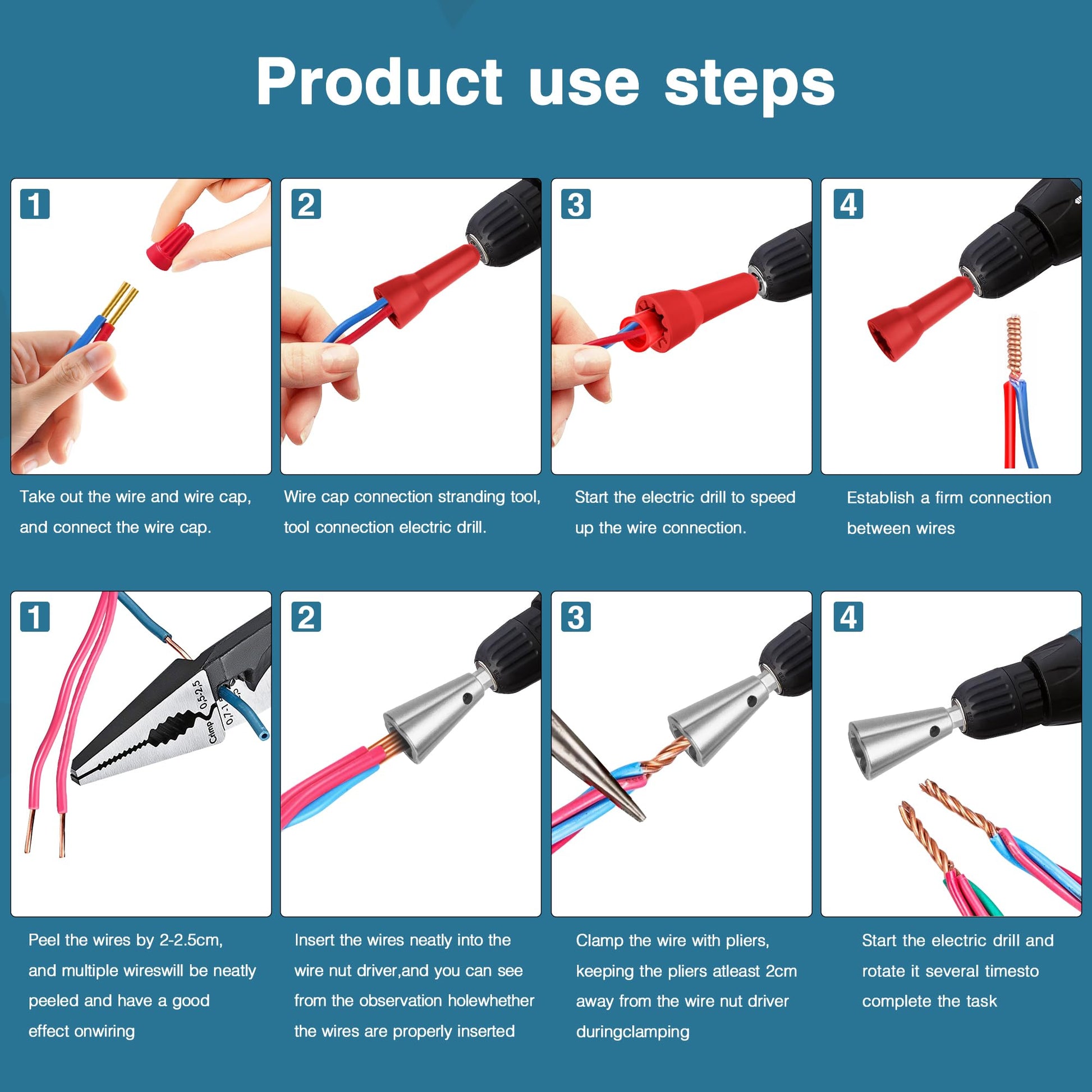 Product use steps

1

Take out the wire and wire cap, and connect the wire cap.

2

Wire cap connection stranding tool, tool connection electric drill.

3

Start the electric drill to speed up the wire connection.

4

Establish a firm connection between wires

1

Crimp 0,5-2,5 0,7-1

Peel the wires by 2-2.5cm, and multiple wireswill be neatly peeled and have a good effect onwiring

2

Insert the wires neatly into the wire nut driver,and you can see from the observation holewhether the wires are properly inserted

3

Clamp the wire with pliers, keeping the pliers atleast 2cm away from the wire nut driver duringclamping

4

Start the electric drill and rotate it several timesto complete the task