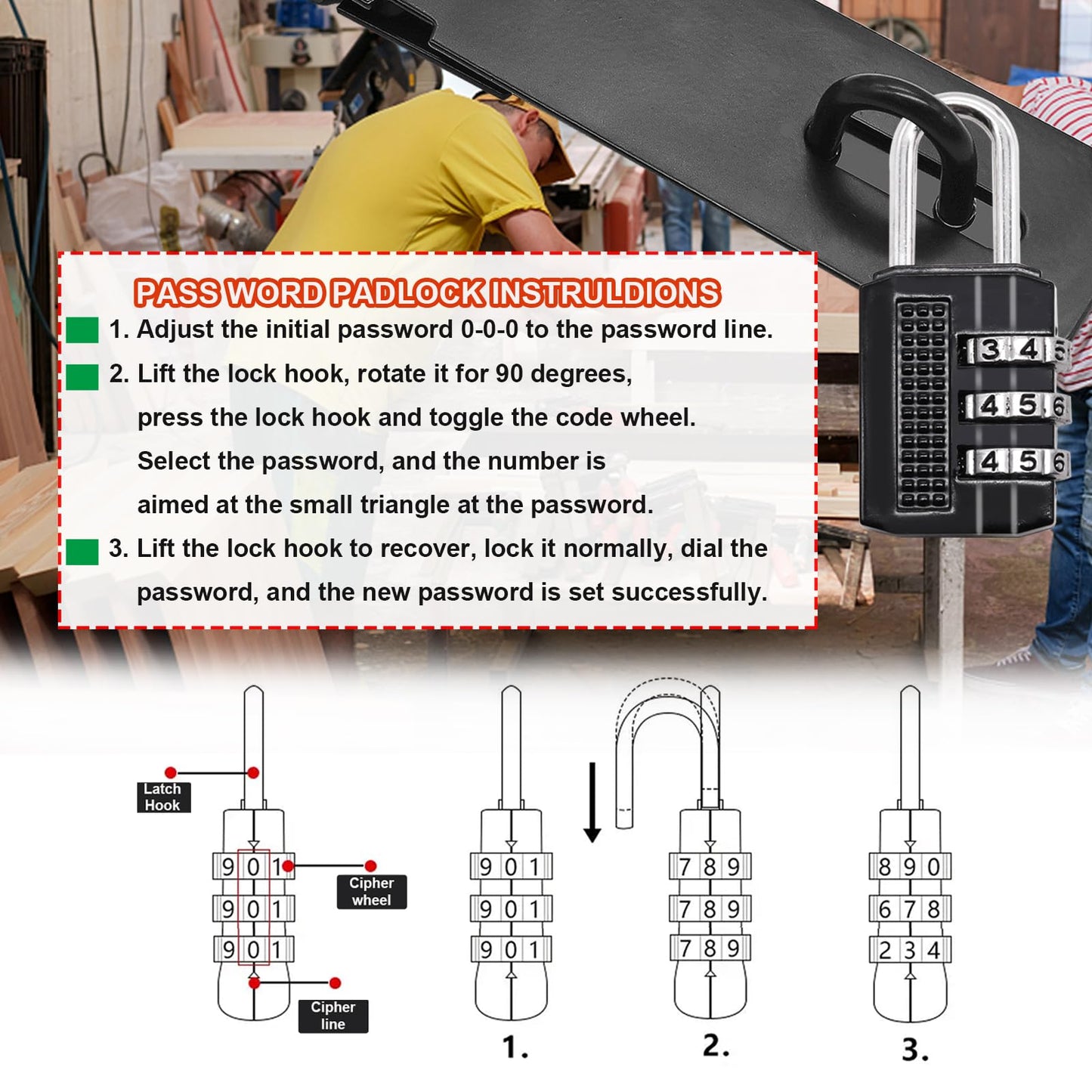 PASS WORD PADLOCK INSTRULDIONS

1. Adjust the initial password 0-0-0 to the password line.

2. Lift the lock hook, rotate it for 90 degrees, press the lock hook and toggle the code wheel. Select the password, and the number is aimed at the small triangle at the password.

3. Lift the lock hook to recover, lock it normally, dial the password, and the new password is set successfully.

3 4 5
4 5 6
4 5 6

Latch Hook

9 0 1
9 0 1
9 0 1

Cipher wheel

Cipher line

9 0 1
9 0 1
9 0 1

1.

7 8 9
7 8 9
7 8 9

2.

8 9 0
6 7 8
2 3 4

3.