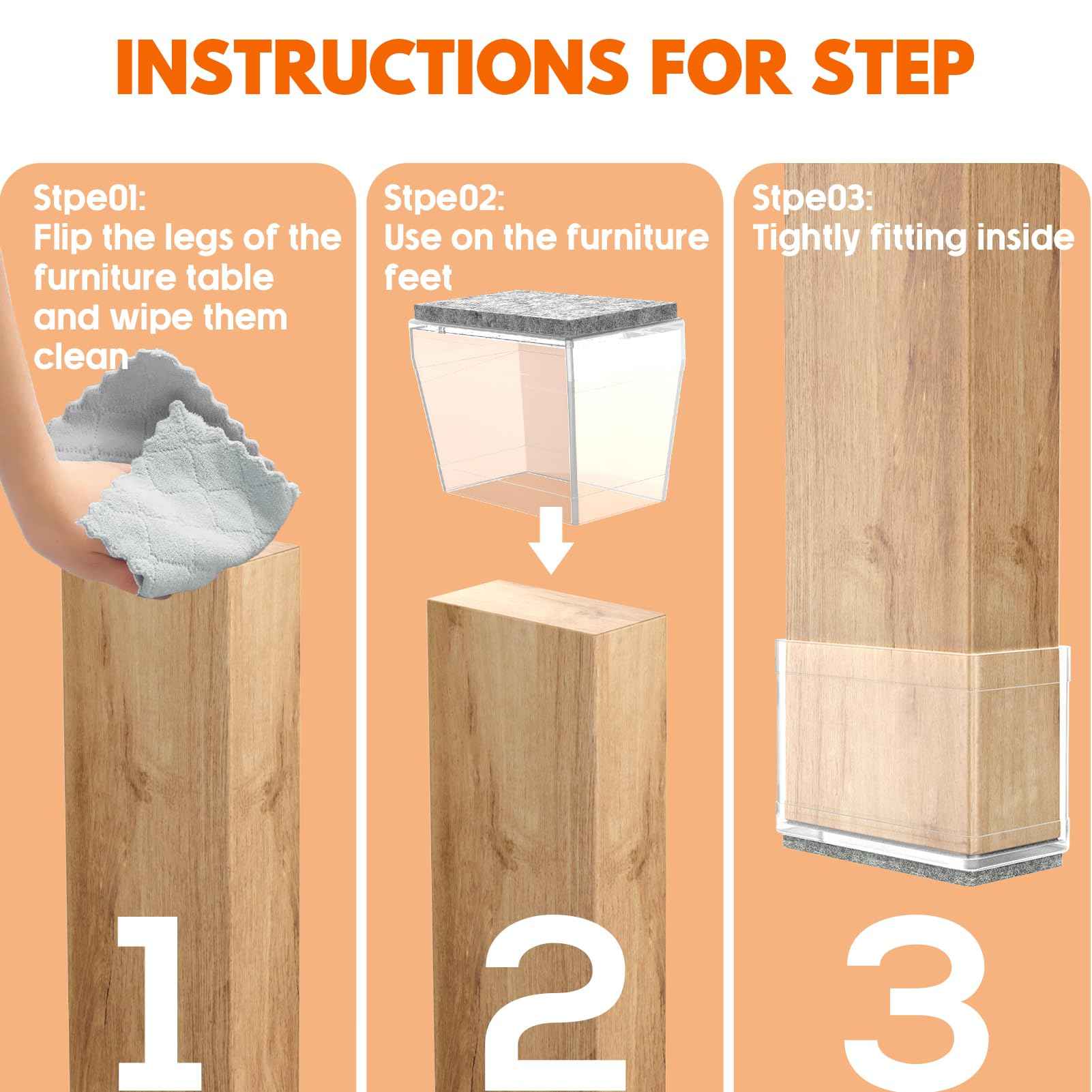 INSTRUCTIONS FOR STEP

Stpe01:
Flip the legs of the furniture table and wipe them clean

1

Stpe02:
Use on the furniture feet

2

Stpe03:
Tightly fitting inside

3