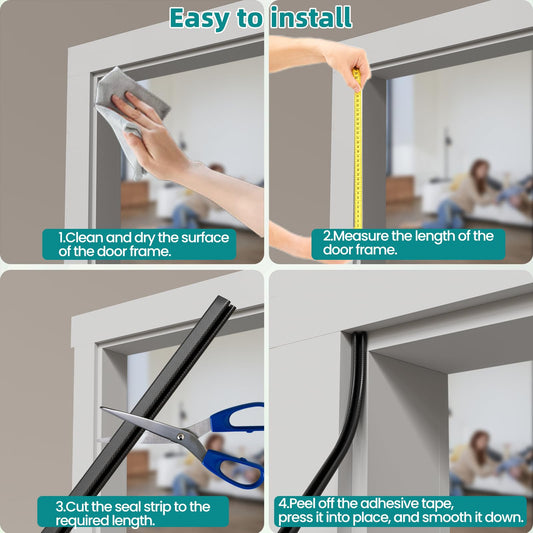 Easy to install

1.Clean and dry the surface of the door frame.

2.Measure the length of the door frame.

3.Cut the seal strip to the required length.

4.Peel off the adhesive tape, press it into place, and smooth it down.