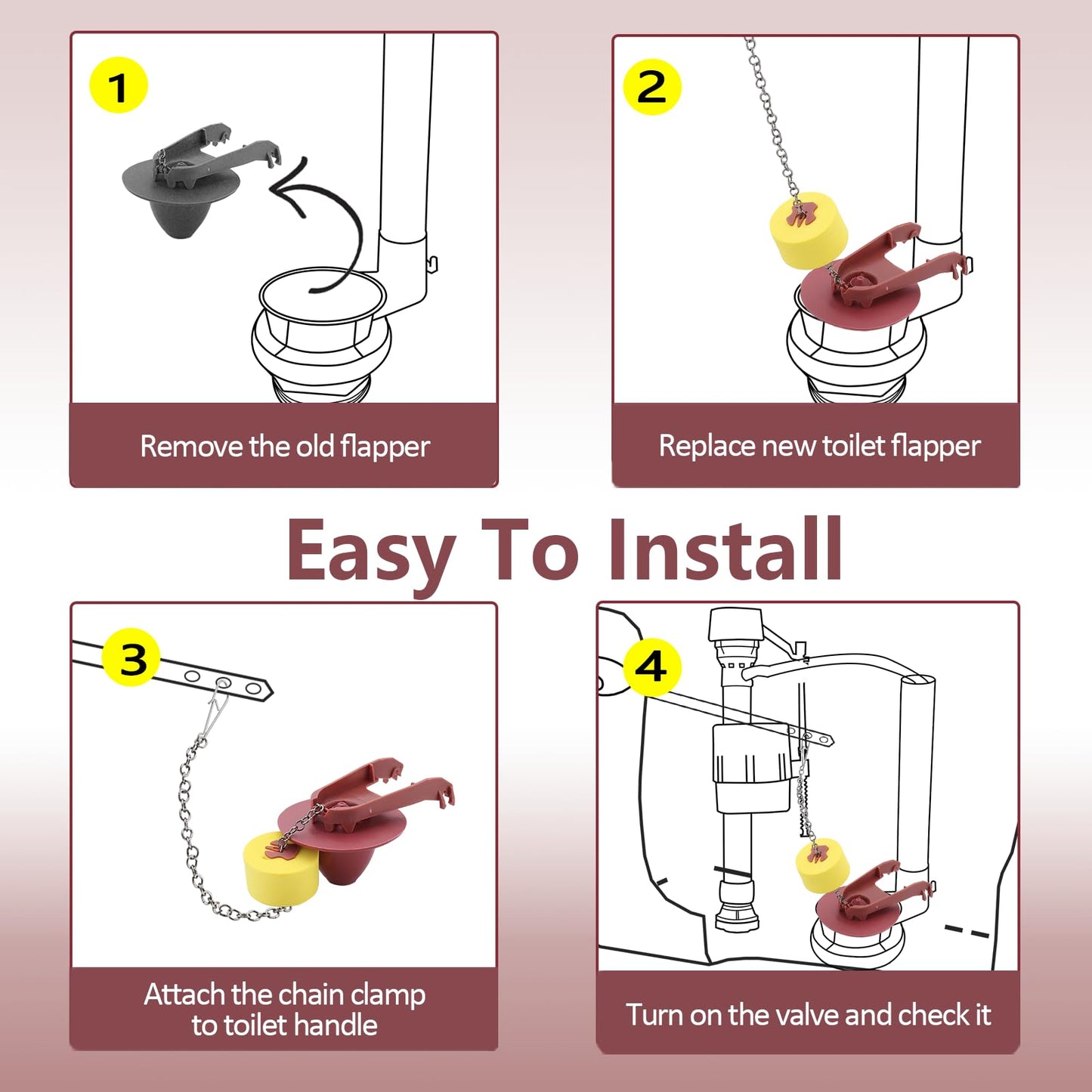 1

Remove the old flapper

2

Replace new toilet flapper

Easy To Install

3

Attach the chain clamp to toilet handle

4

Turn on the valve and check it