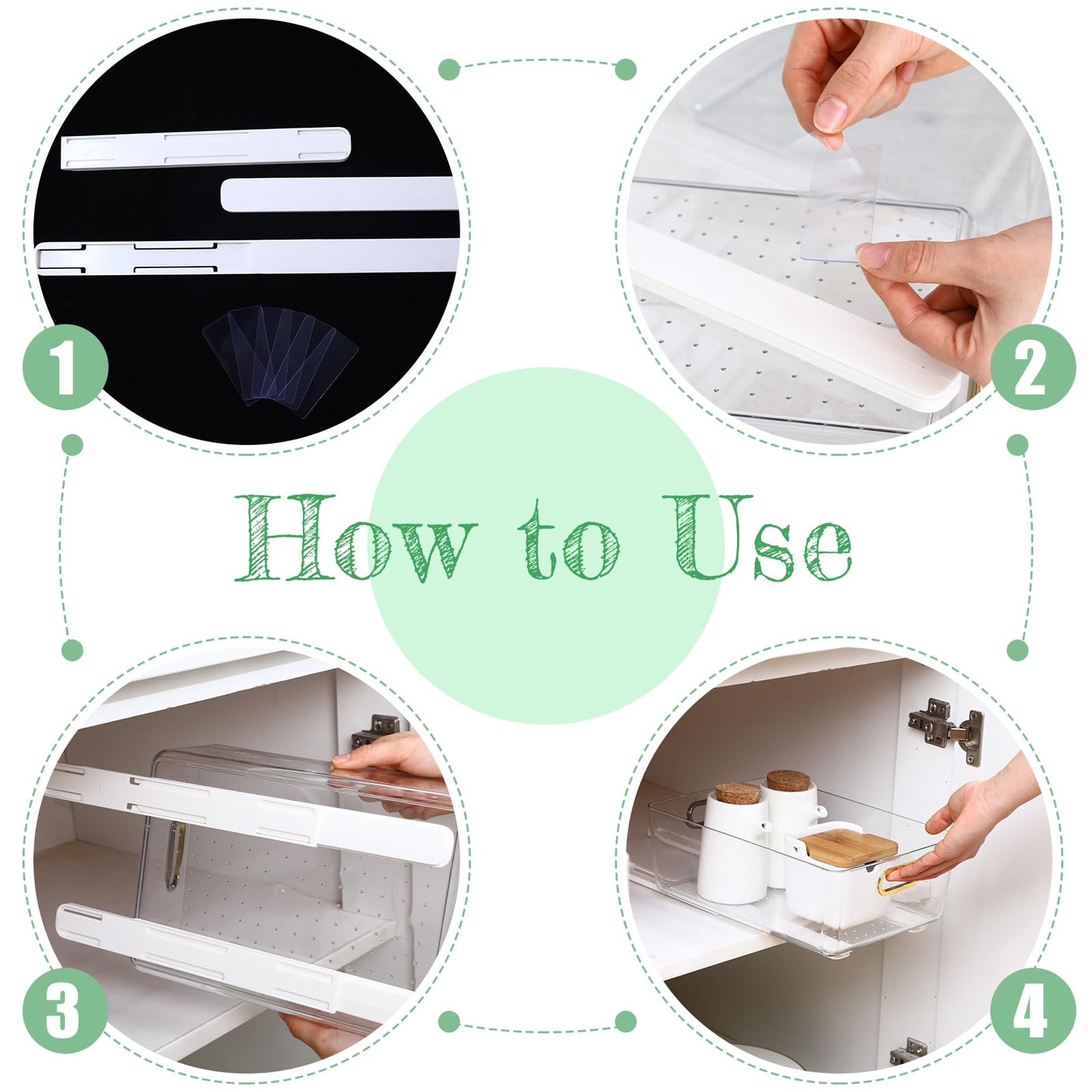 1

2

How to Use

3

4