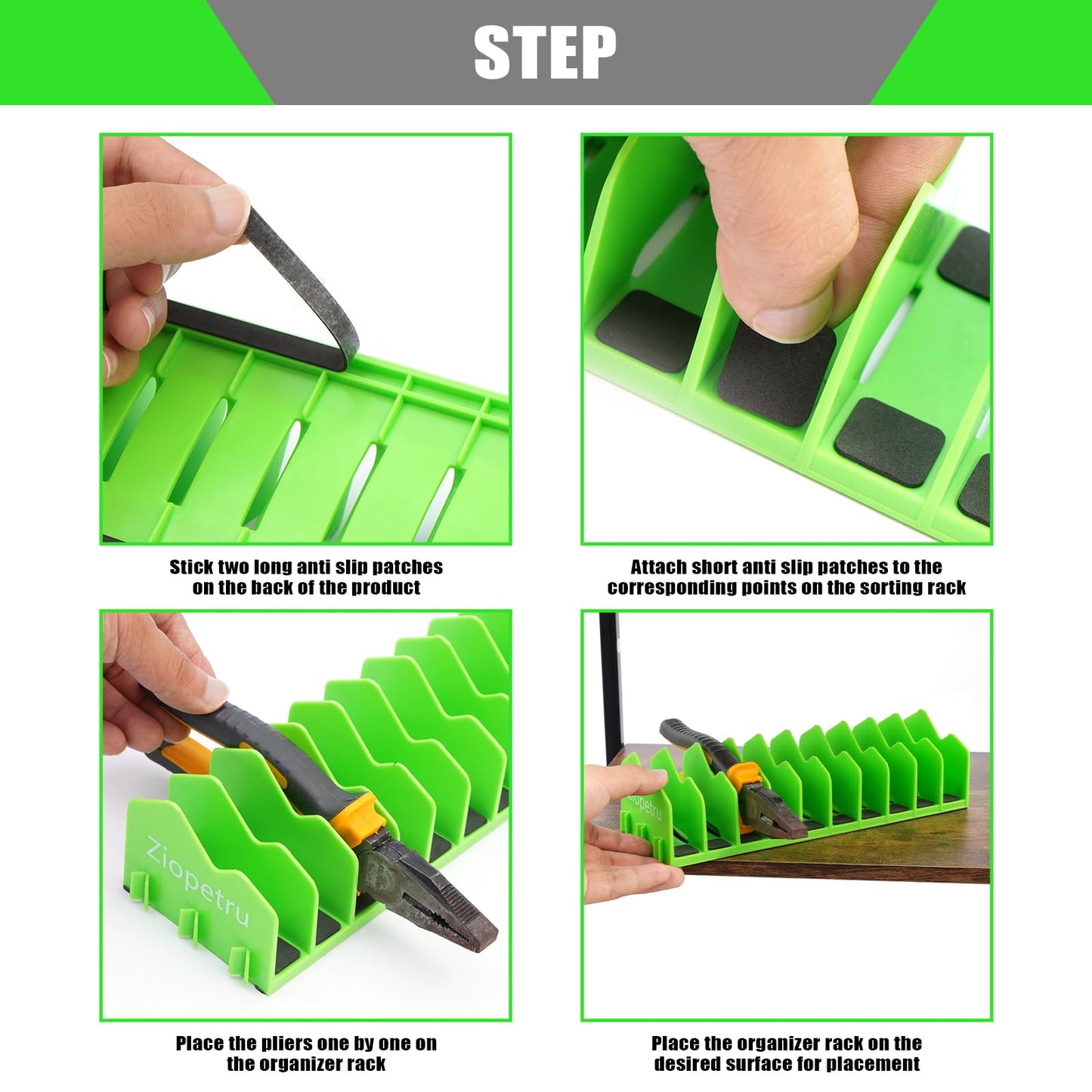 STEP

Stick two long anti slip patches on the back of the product

Attach short anti slip patches to the corresponding points on the sorting rack

Ziopetru

Place the pliers one by one on the organizer rack

Ziopetru

Place the organizer rack on the desired surface for placement