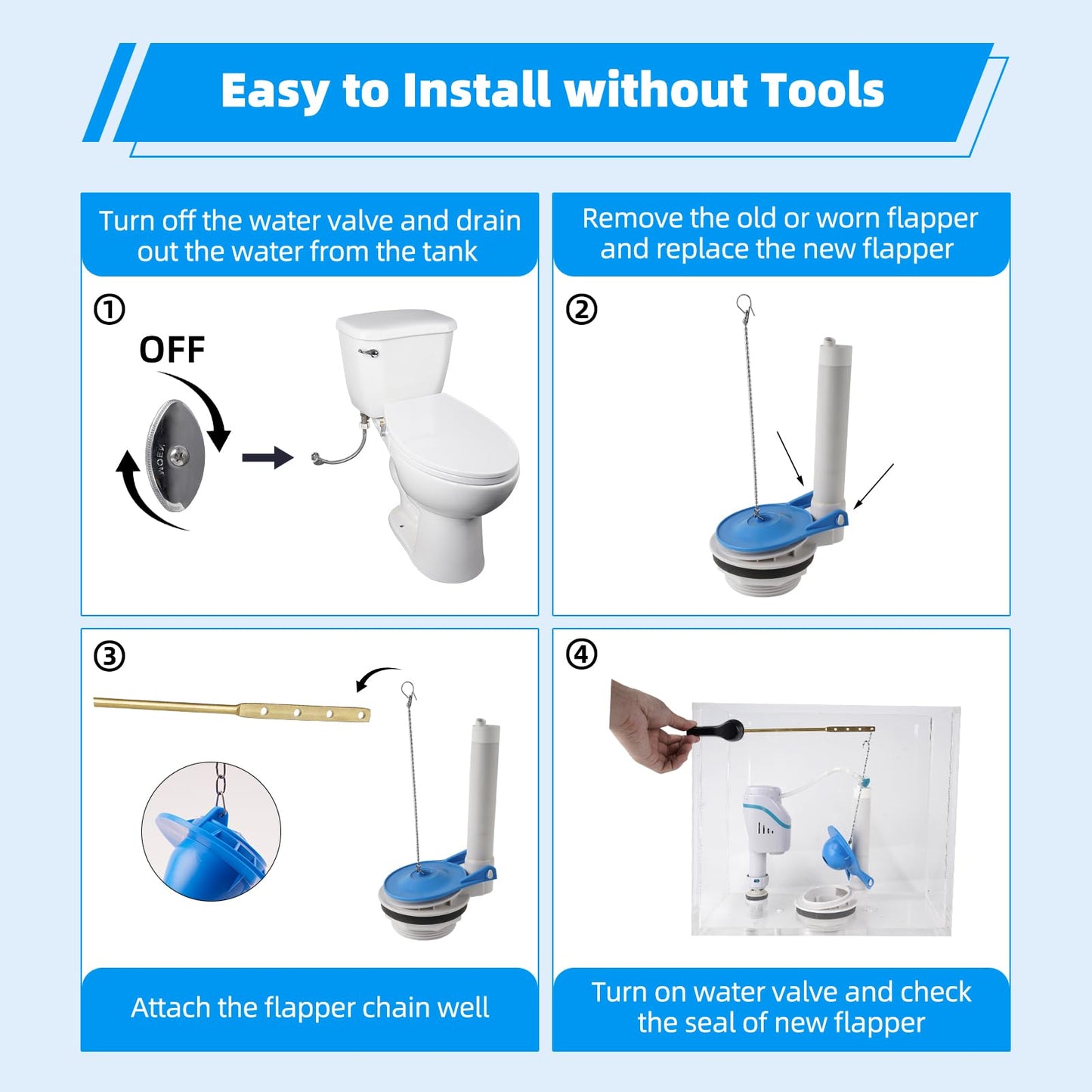 Easy to Install without Tools

Turn off the water valve and drain out the water from the tank

①

OFF

MOEN

Remove the old or worn flapper and replace the new flapper

②

③

Attach the flapper chain well

④

Turn on water valve and check the seal of new flapper