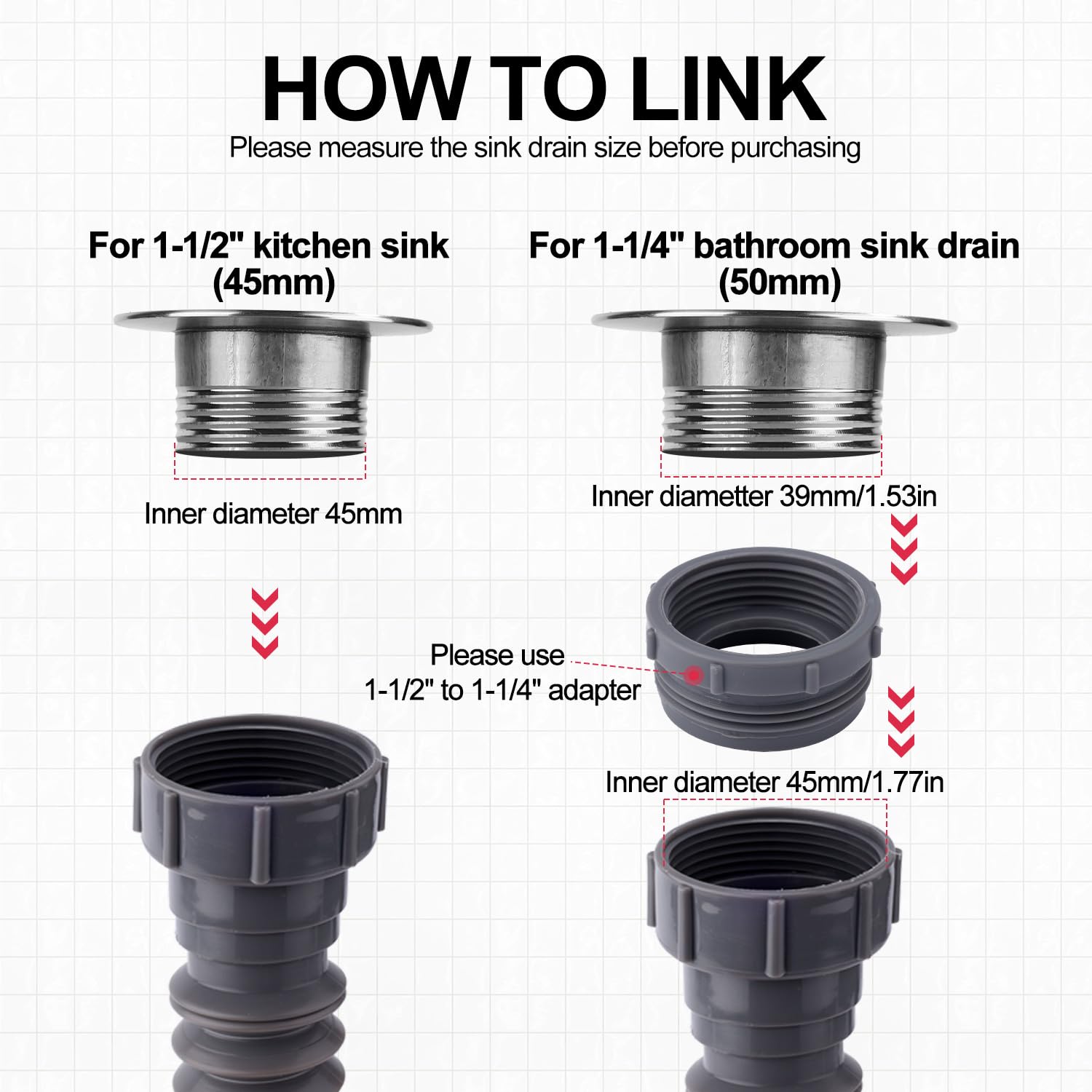 HOW TO LINK

Please measure the sink drain size before purchasing

For 1-1/2" kitchen sink (45mm)

Inner diameter 45mm

For 1-1/4" bathroom sink drain (50mm)

Inner diametter 39mm/1.53in

Please use 1-1/2" to 1-1/4" adapter

Inner diameter 45mm/1.77in