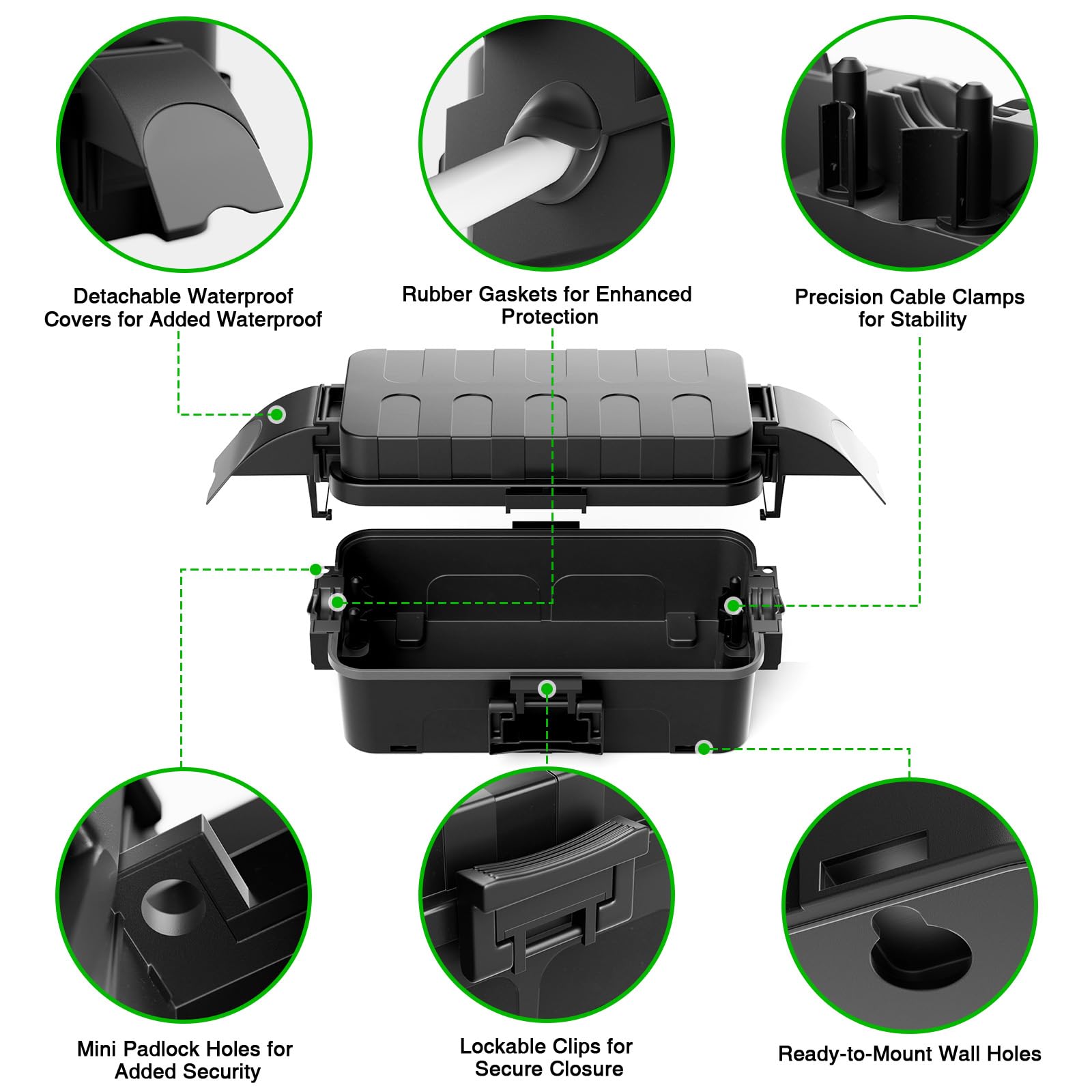 Detachable Waterproof Covers for Added Waterproof

Rubber Gaskets for Enhanced Protection

Precision Cable Clamps for Stability

Mini Padlock Holes for Added Security

Lockable Clips for Secure Closure

Ready-to-Mount Wall Holes