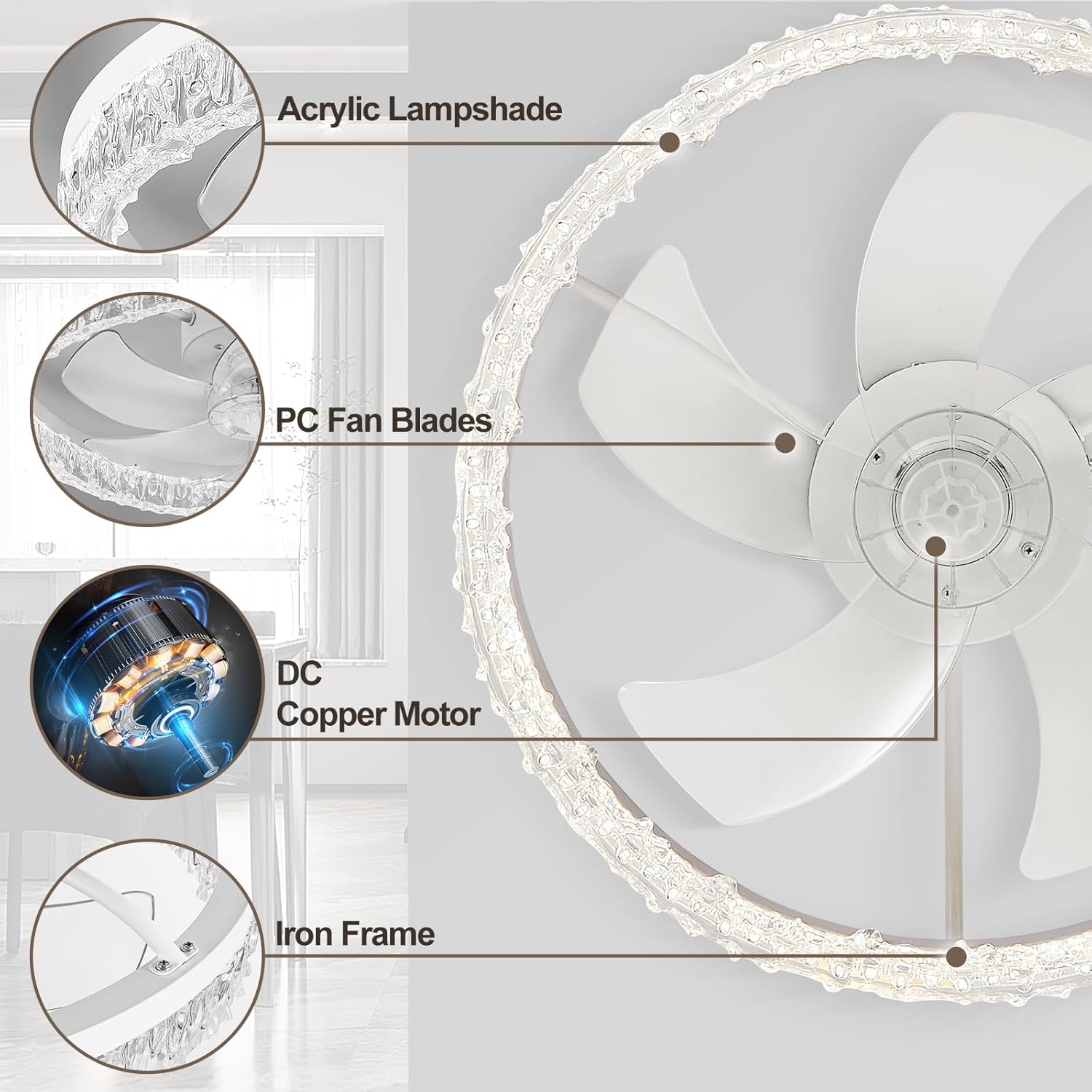 Acrylic Lampshade

PC Fan Blades

DC
Copper Motor

Iron Frame