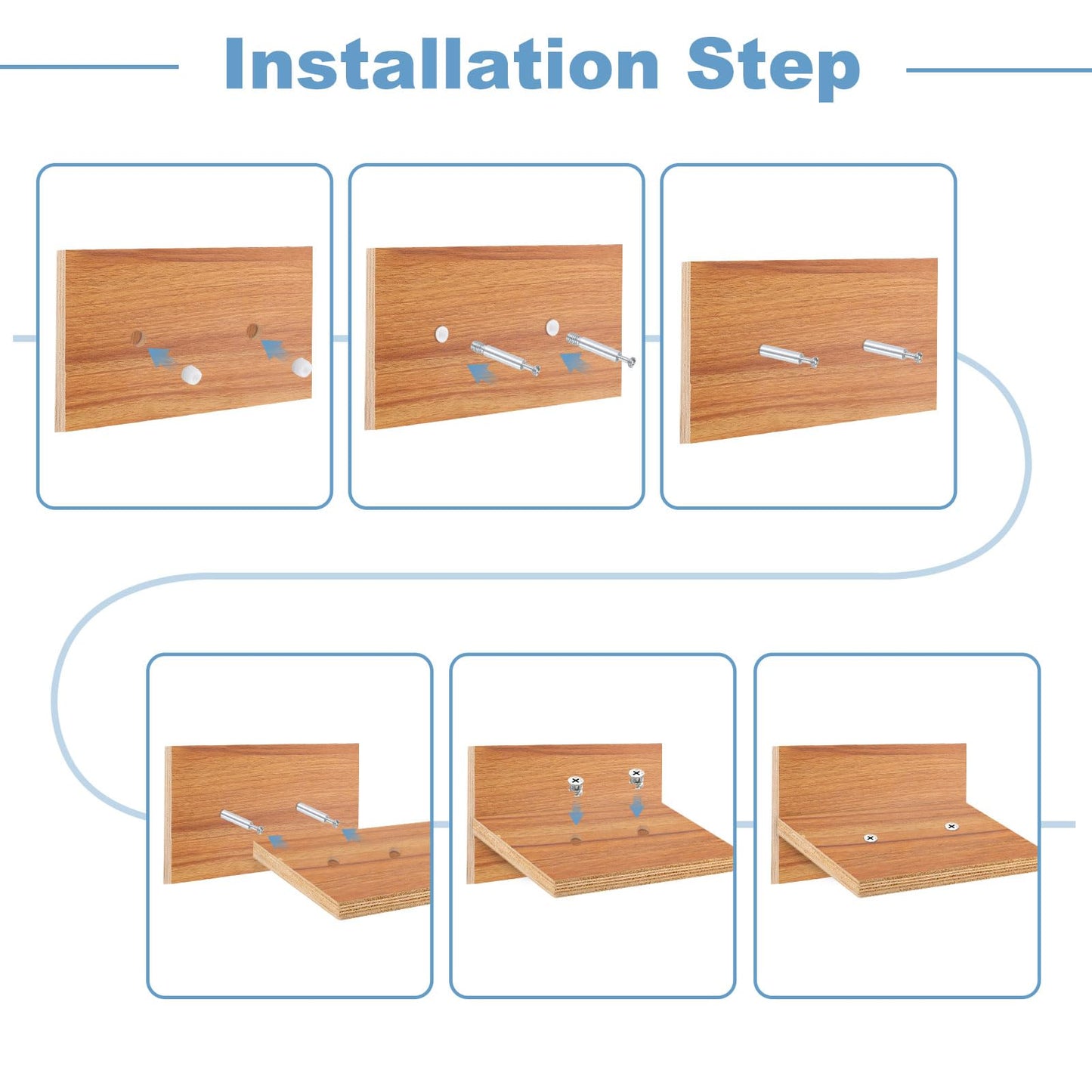 Installation Step