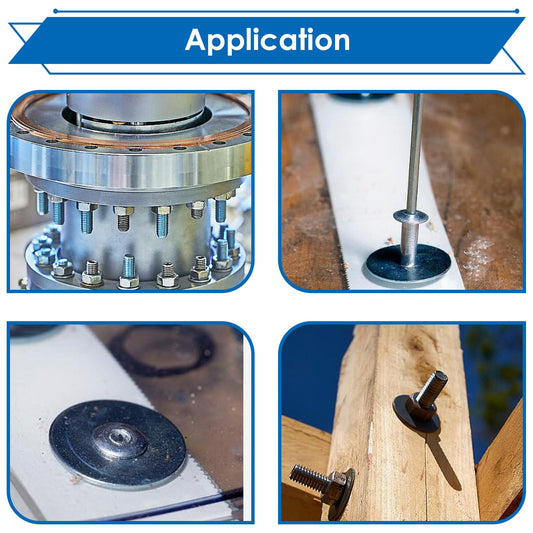 Application