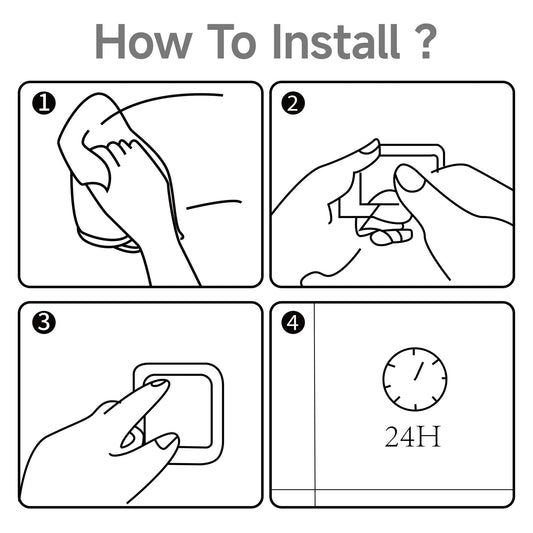 How To Install ?

1

2

3

4

24H