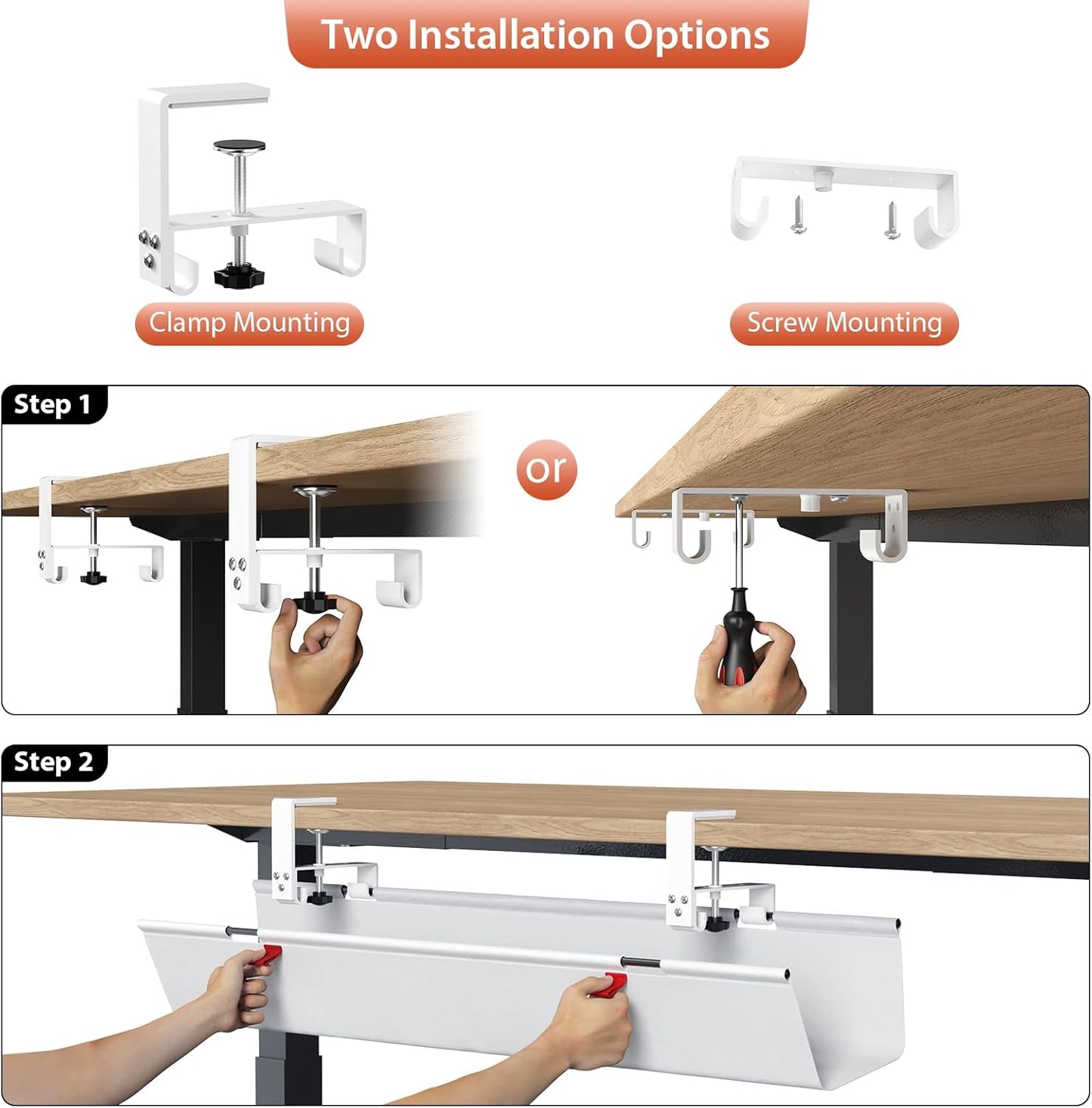 Two Installation Options

Clamp Mounting

Screw Mounting

Step 1

or

Step 2