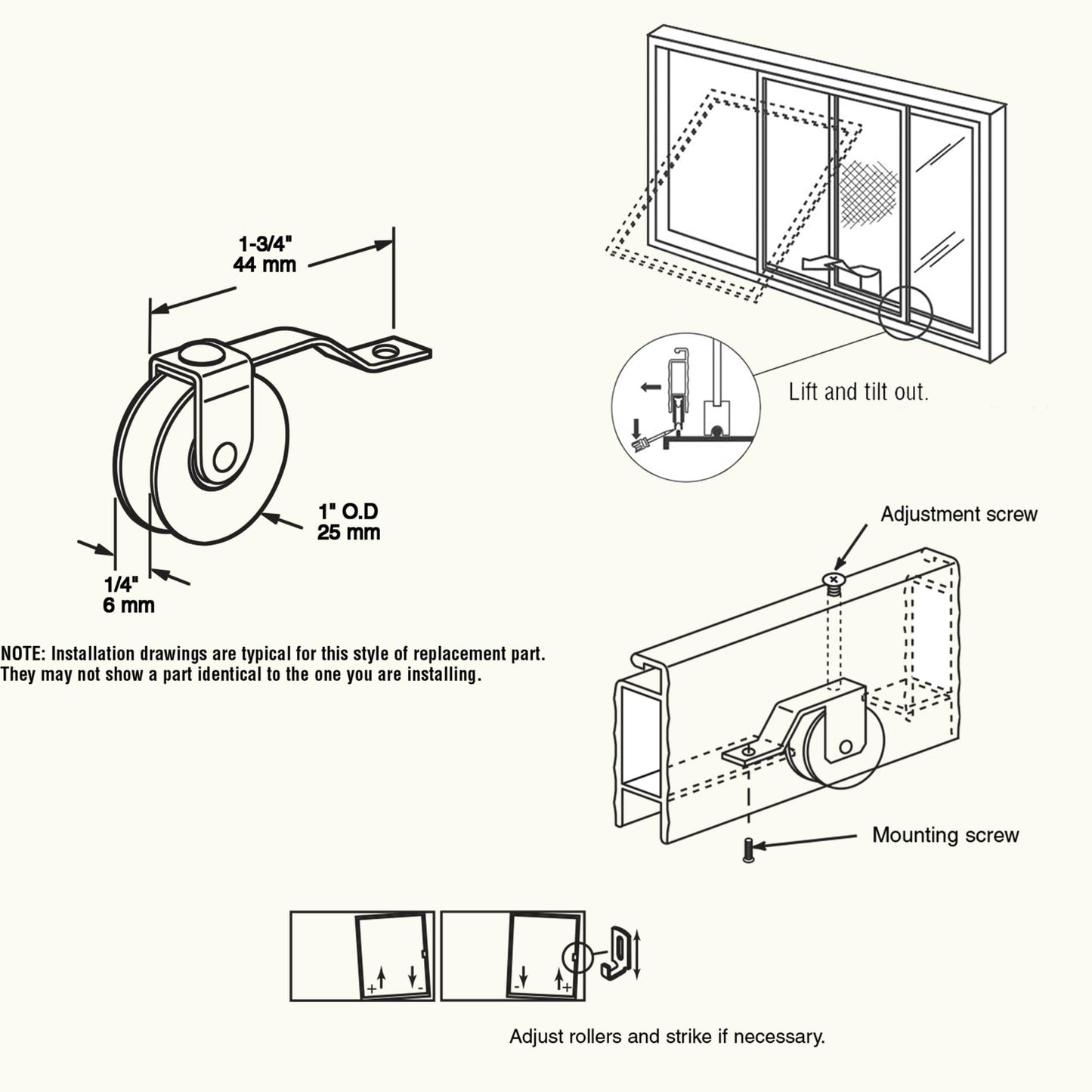 1-3/4"
44 mm

1" O.D
25 mm

1/4"
6 mm

NOTE: Installation drawings are typical for this style of replacement part. They may not show a part identical to the one you are installing.

Lift and tilt out.

Adjustment screw

Mounting screw

+ -

- +

Adjust rollers and strike if necessary.