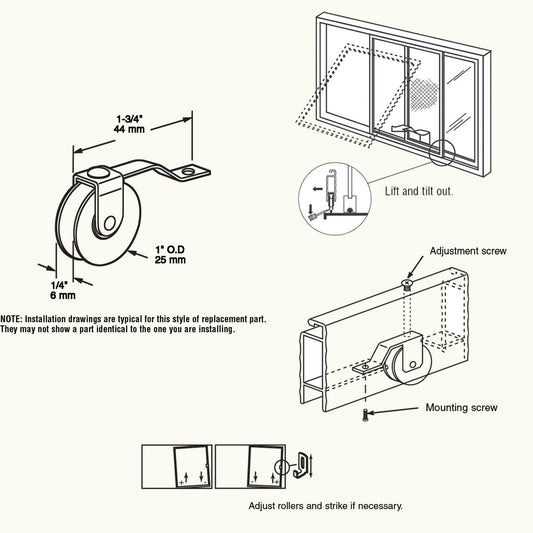 1-3/4"
44 mm

1" O.D
25 mm

1/4"
6 mm

NOTE: Installation drawings are typical for this style of replacement part. They may not show a part identical to the one you are installing.

Lift and tilt out.

Adjustment screw

Mounting screw

Adjust rollers and strike if necessary.