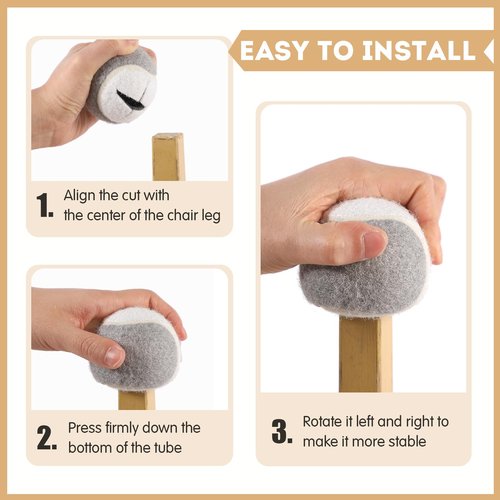 EASY TO INSTALL

1. Align the cut with the center of the chair leg

2. Press firmly down the bottom of the tube

3. Rotate it left and right to make it more stable