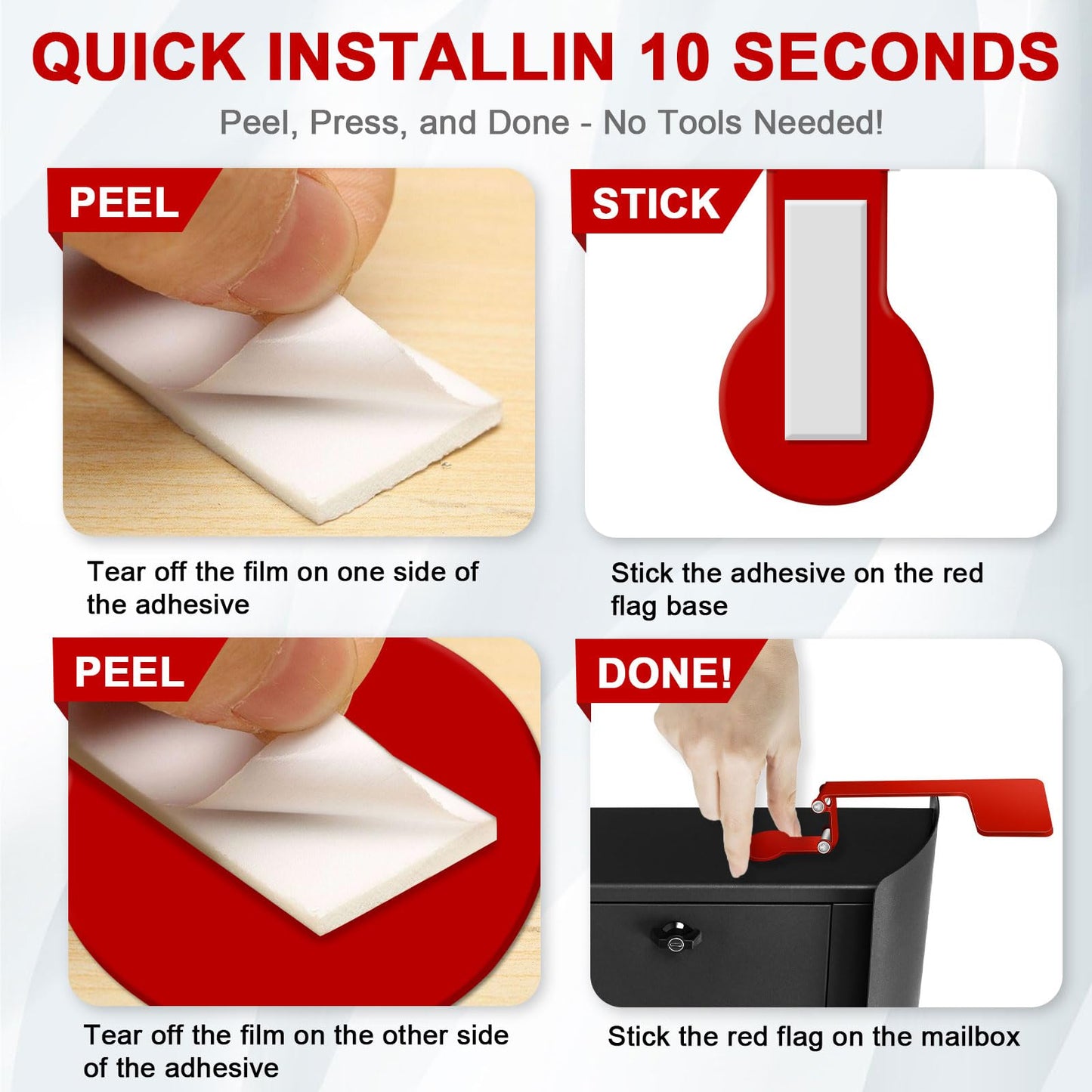 QUICK INSTALLIN 10 SECONDS

Peel, Press, and Done - No Tools Needed!

PEEL

Tear off the film on one side of the adhesive

STICK

Stick the adhesive on the red flag base

PEEL

Tear off the film on the other side of the adhesive

DONE!

Stick the red flag on the mailbox