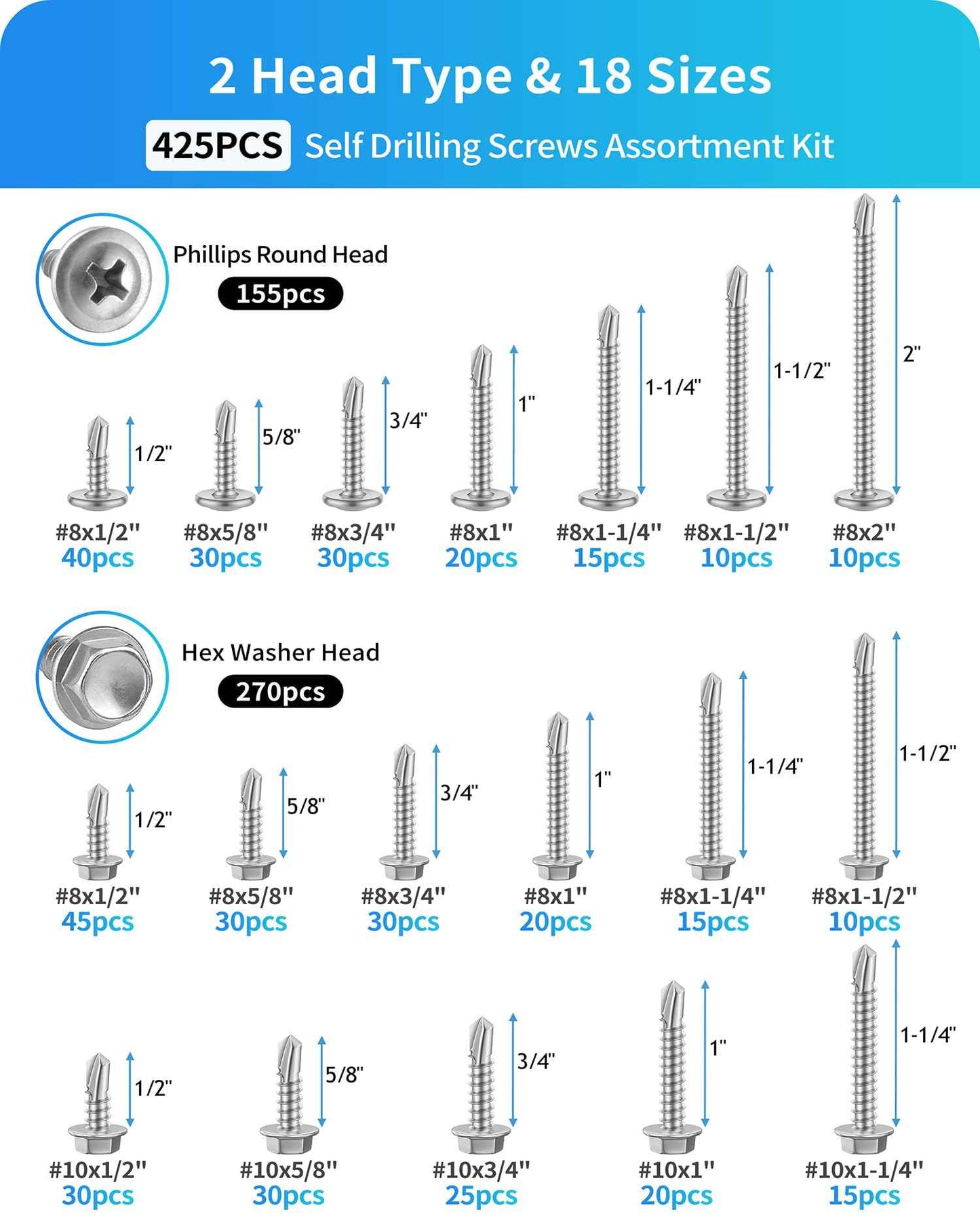 2 Head Type & 18 Sizes

425PCS Self Drilling Screws Assortment Kit

Phillips Round Head
155pcs

1/2"
5/8"
3/4"
1"
1-1/4"
1-1/2"
2"

#8x1/2"
40pcs
#8x5/8"
30pcs
#8x3/4"
30pcs
#8x1"
20pcs
#8x1-1/4"
15pcs
#8x1-1/2"
10pcs
#8x2"
10pcs

Hex Washer Head
270pcs

1/2"
5/8"
3/4"
1"
1-1/4"
1-1/2"

#8x1/2"
45pcs
#8x5/8"
30pcs
#8x3/4"
30pcs
#8x1"
20pcs
#8x1-1/4"
15pcs
#8x1-1/2"
10pcs

1/2"
5/8"
3/4"
1"
1-1/4"

#10x1/2"
30pcs
#10x5/8"
30pcs
#10x3/4"
25pcs
#10x1"
20pcs
#10x1-1/4"
15pcs