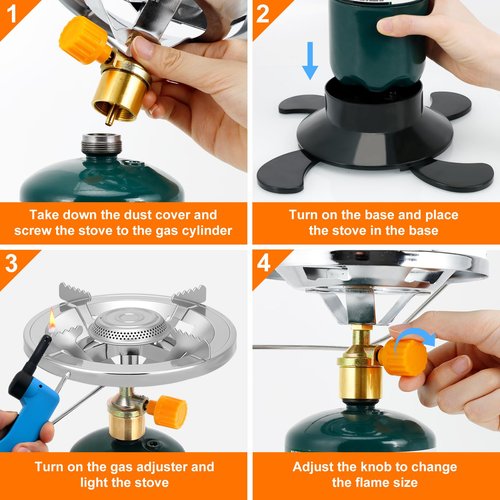 1

Take down the dust cover and screw the stove to the gas cylinder

2

Turn on the base and place the stove in the base

3

Turn on the gas adjuster and light the stove

4

Adjust the knob to change the flame size