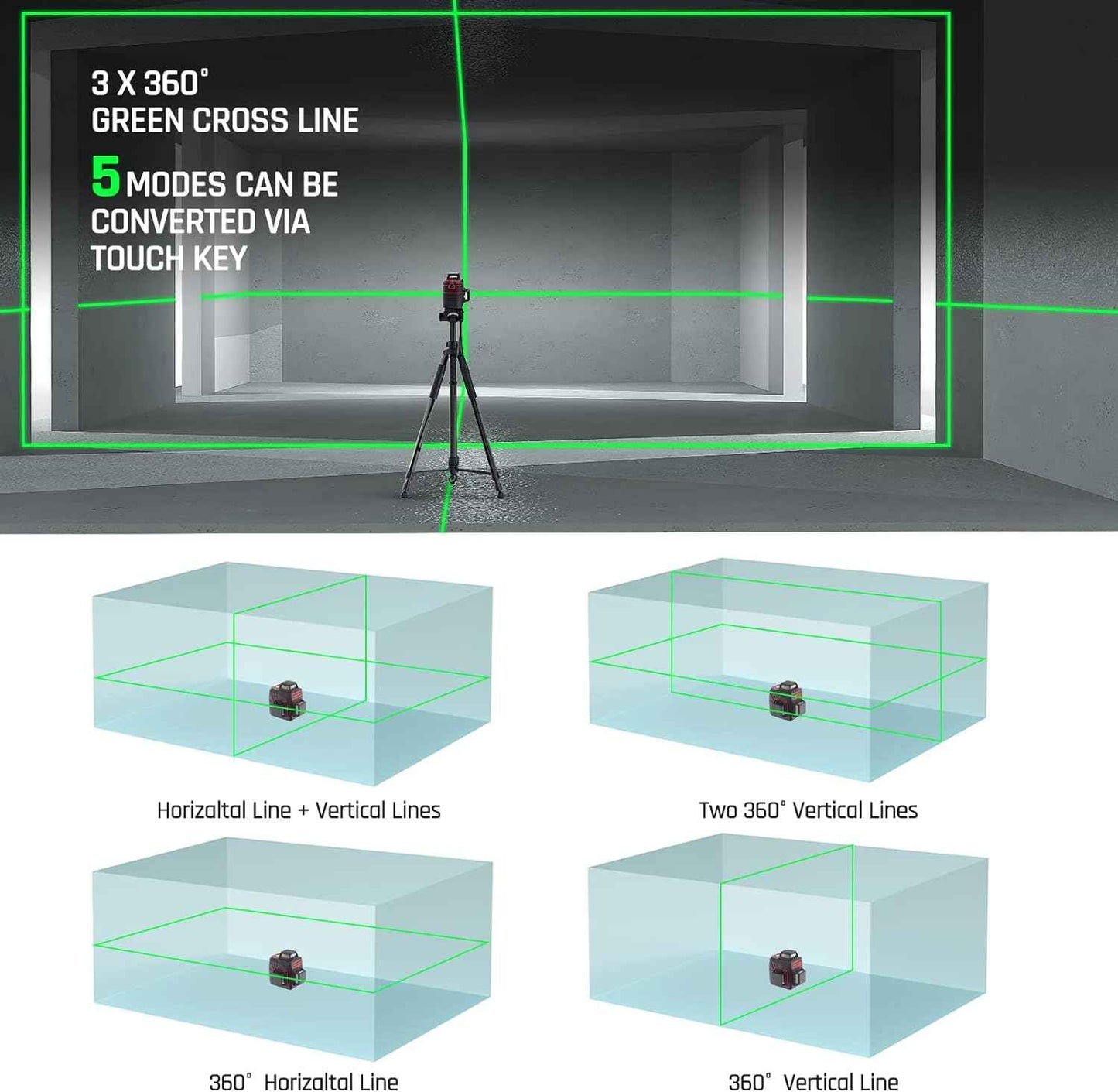 3 X 360°
GREEN CROSS LINE

5 MODES CAN BE CONVERTED VIA TOUCH KEY

Horizaltal Line + Vertical Lines

Two 360° Vertical Lines

360° Horizaltal Line

360° Vertical Line