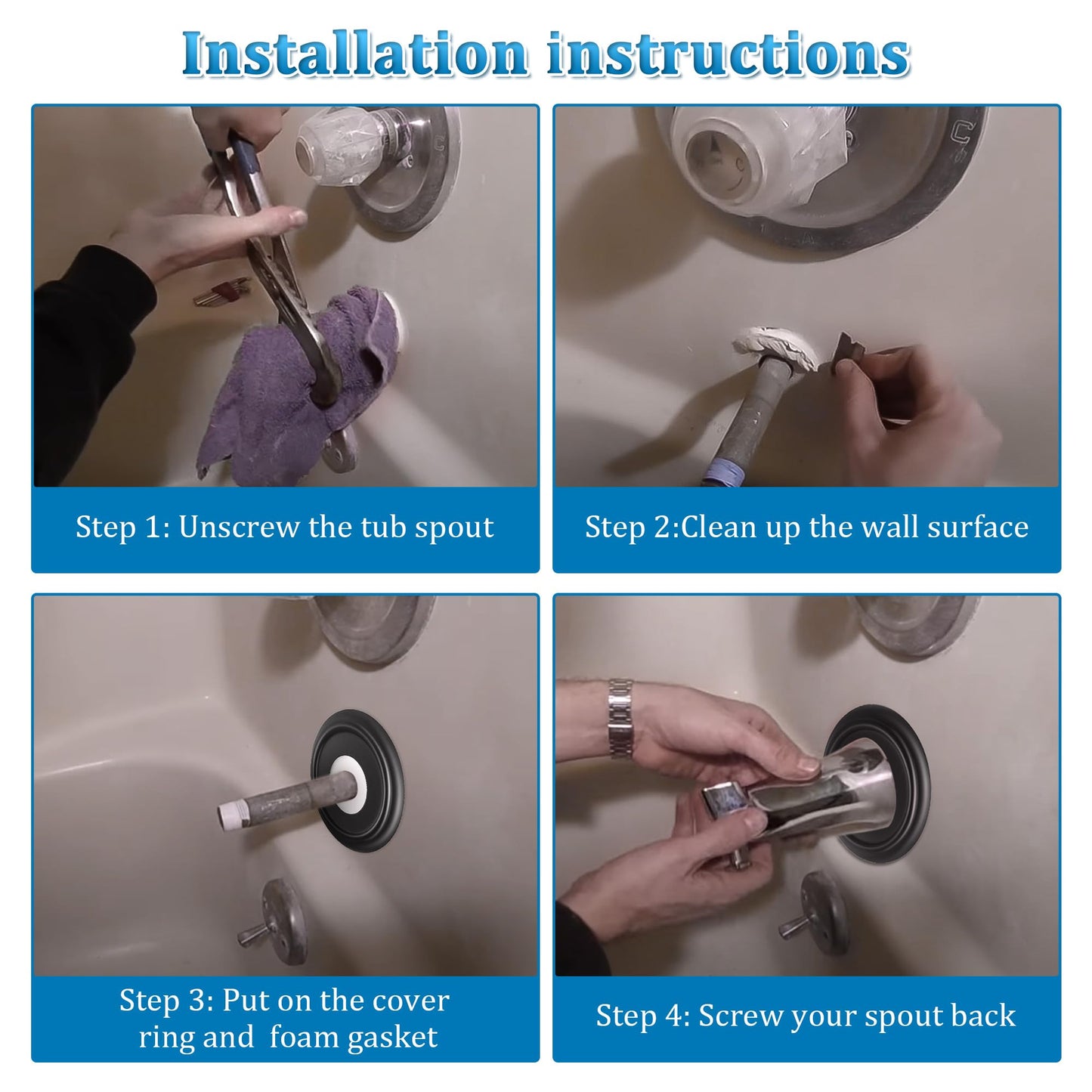 Installation instructions

Step 1: Unscrew the tub spout

Step 2:Clean up the wall surface

Step 3: Put on the cover ring and  foam gasket

Step 4: Screw your spout back