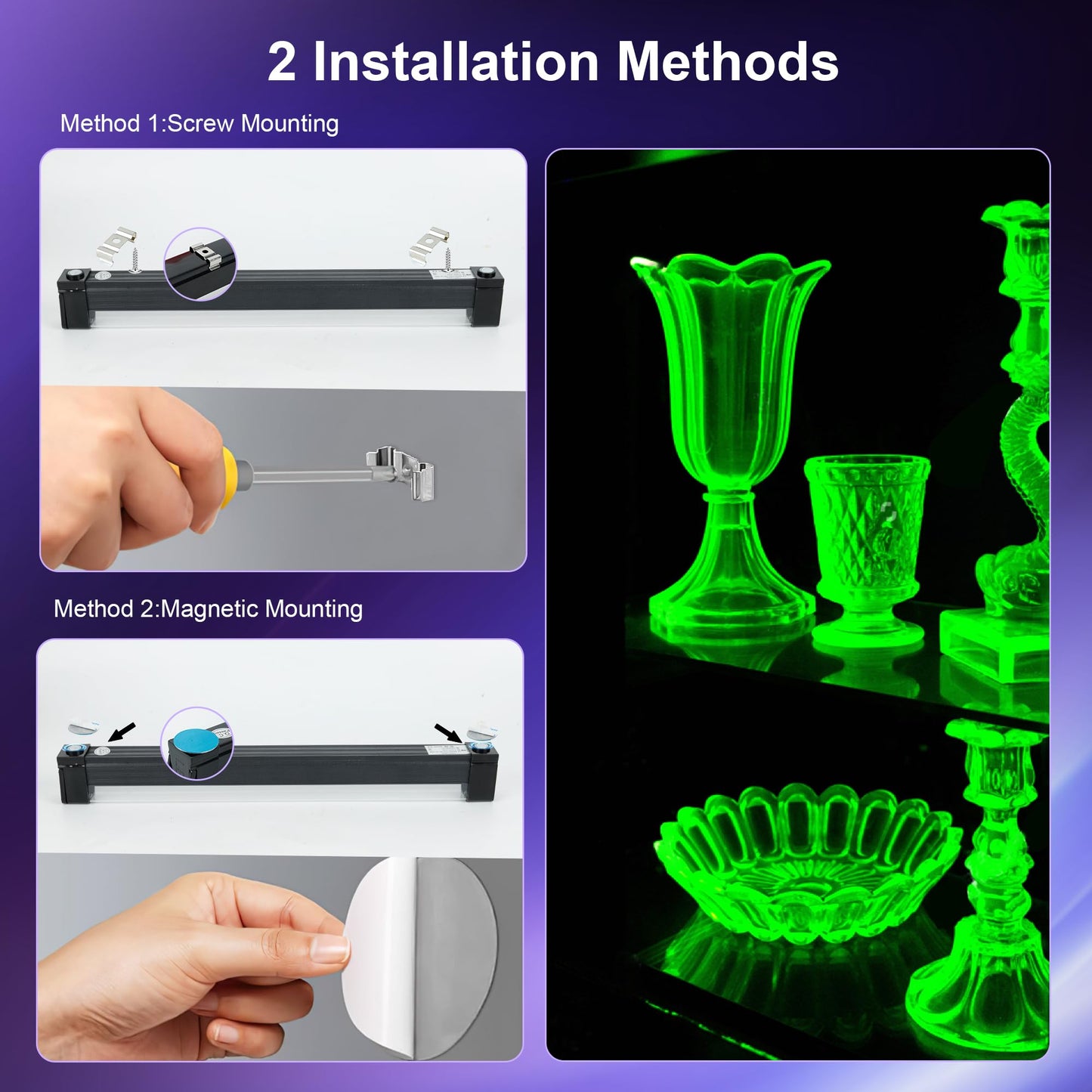 2 Installation Methods

Method 1:Screw Mounting

Method 2:Magnetic Mounting