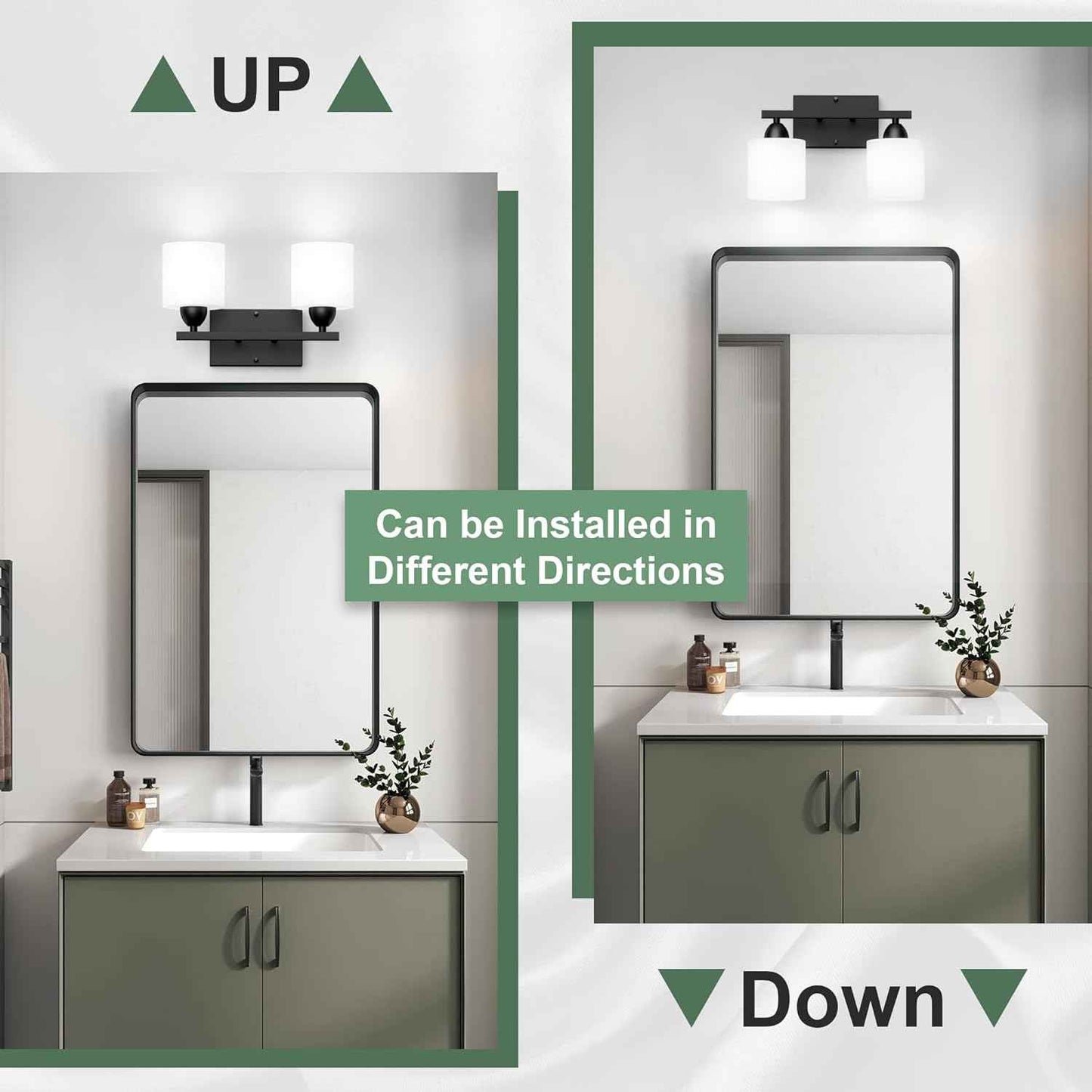 UP

Can be Installed in Different Directions

Down