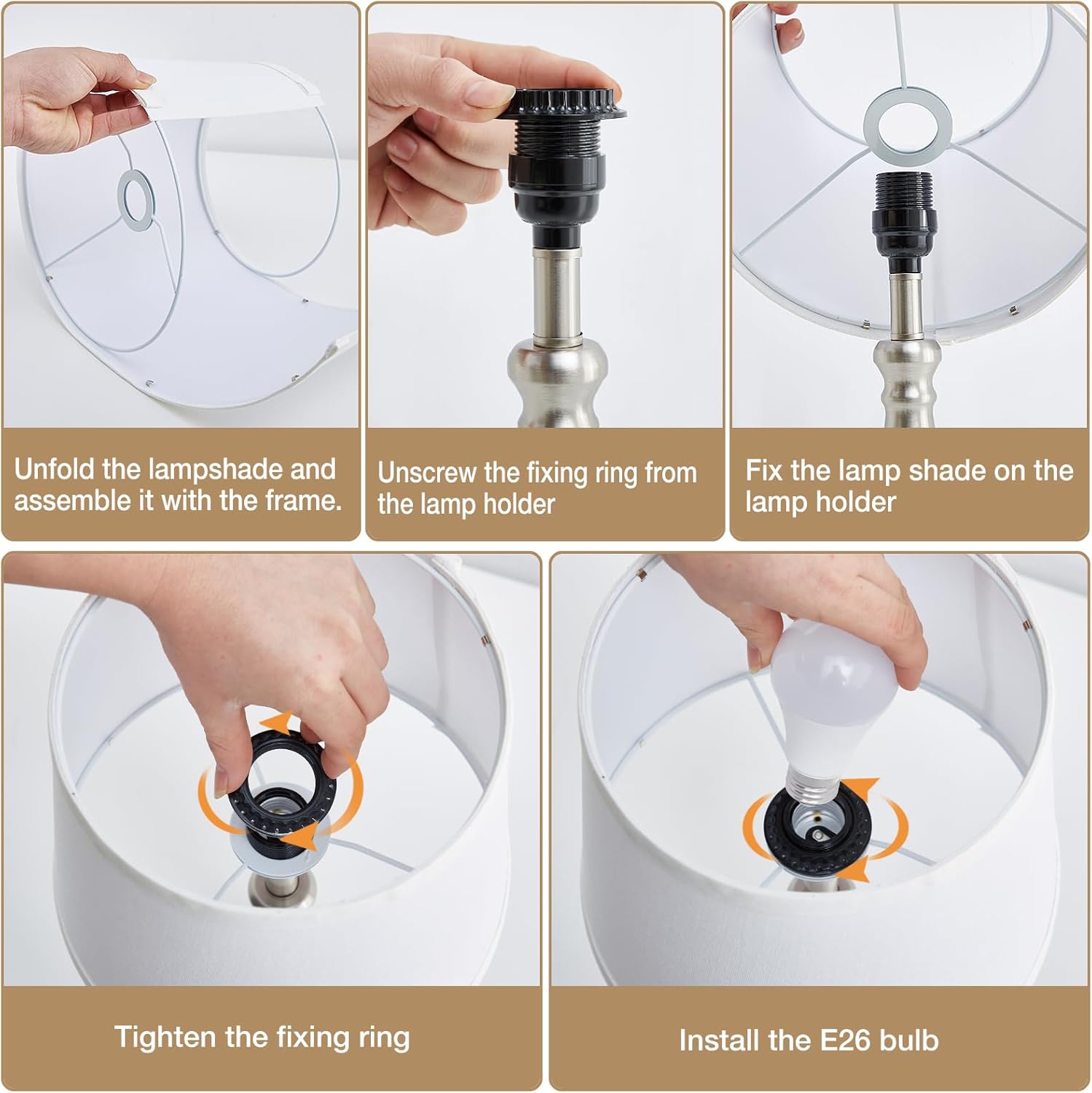 Unfold the lampshade and assemble it with the frame.

Unscrew the fixing ring from the lamp holder

Fix the lamp shade on the lamp holder

Tighten the fixing ring

Install the E26 bulb