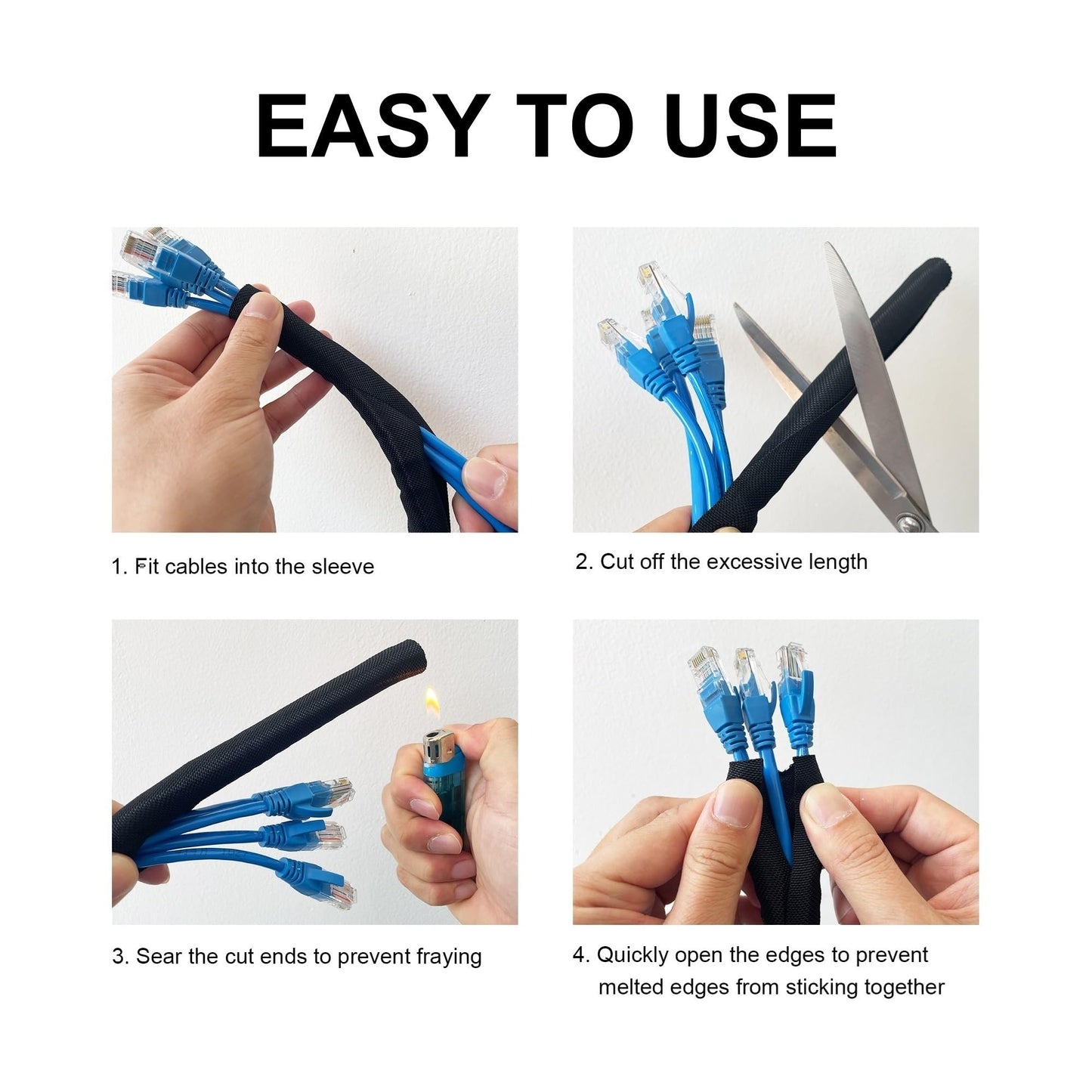 EASY TO USE

1. Fit cables into the sleeve

2. Cut off the excessive length

3. Sear the cut ends to prevent fraying

4. Quickly open the edges to prevent melted edges from sticking together