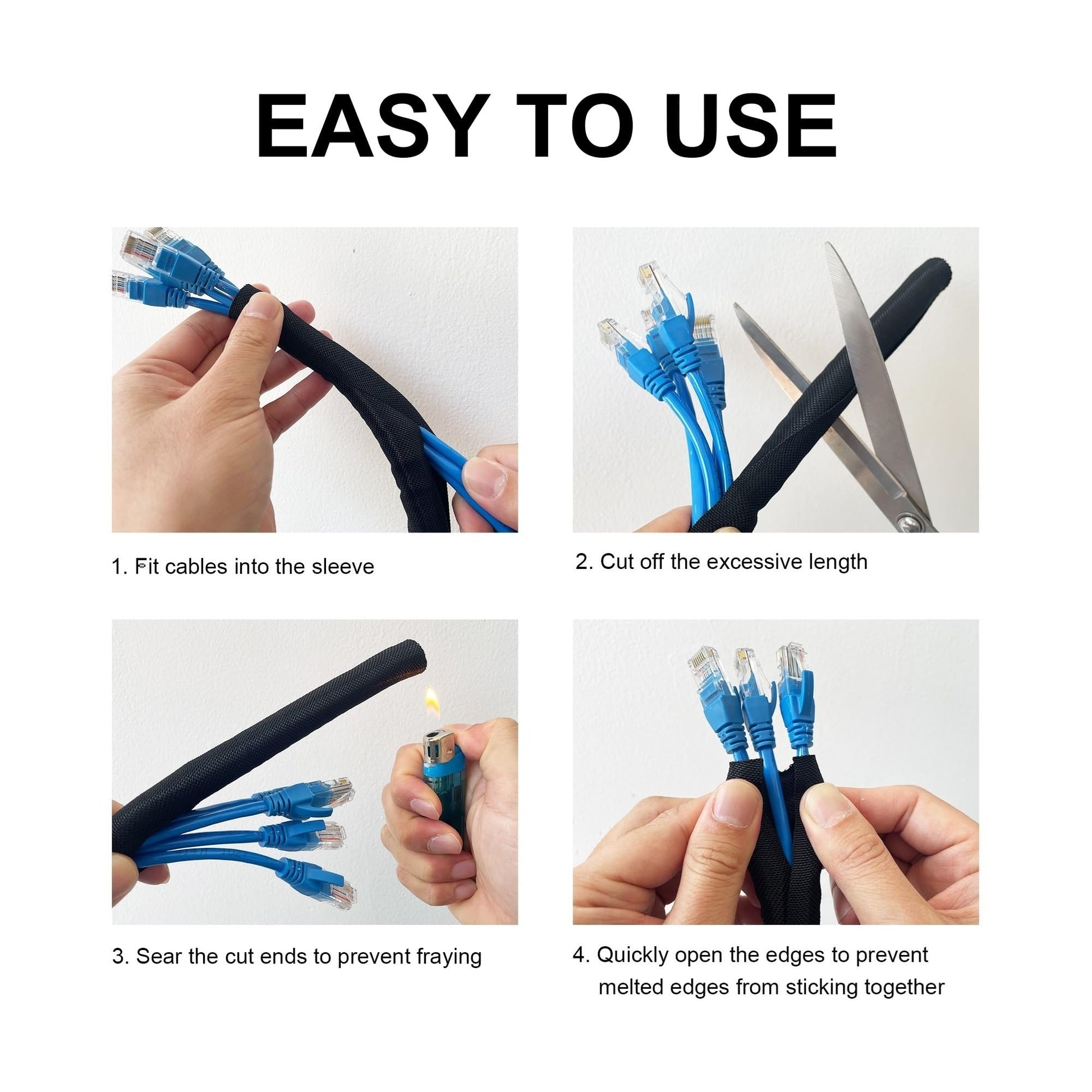 EASY TO USE

1. Fit cables into the sleeve

2. Cut off the excessive length

3. Sear the cut ends to prevent fraying

4. Quickly open the edges to prevent melted edges from sticking together