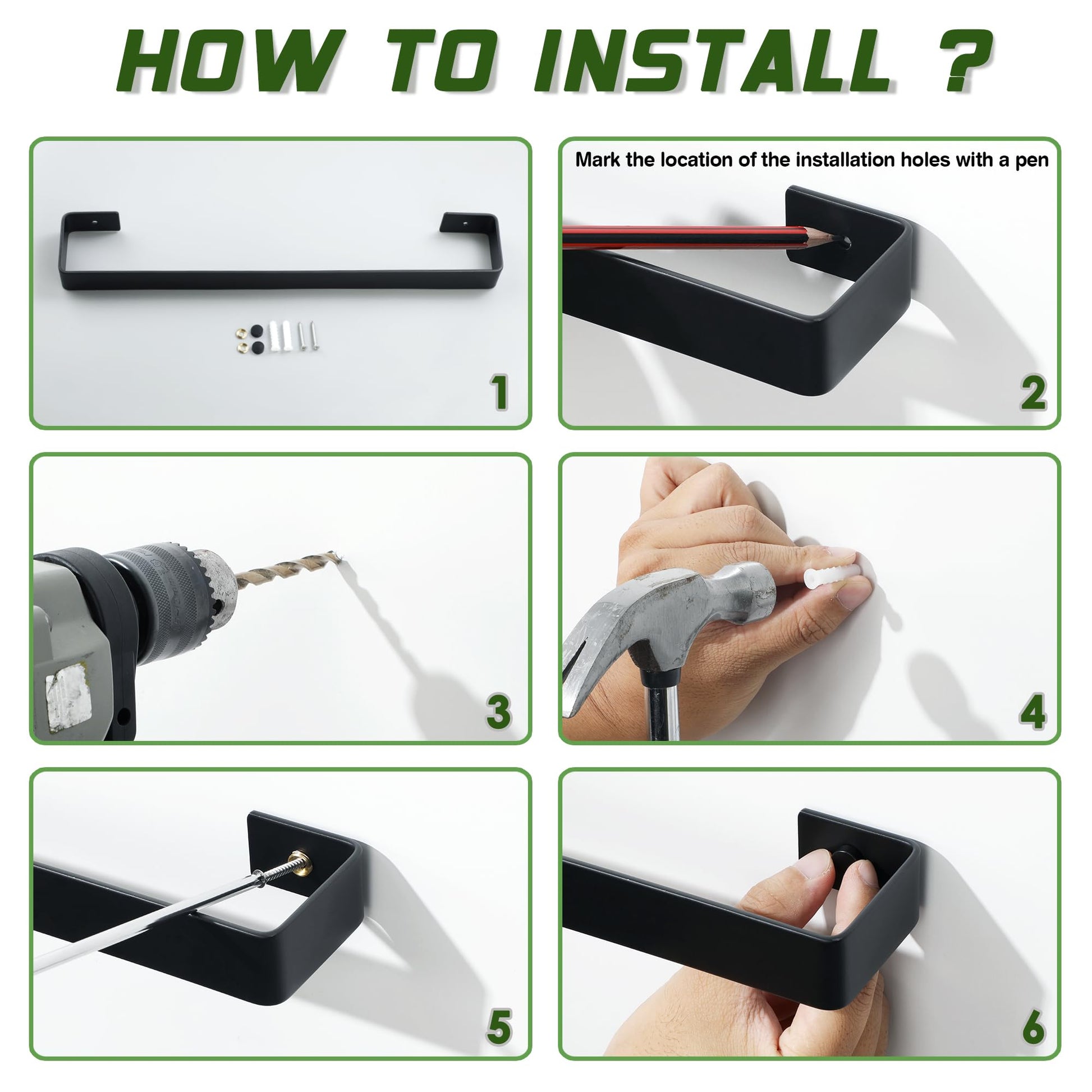 HOW TO INSTALL ?

1

Mark the location of the installation holes with a pen

2

3

4

5

6