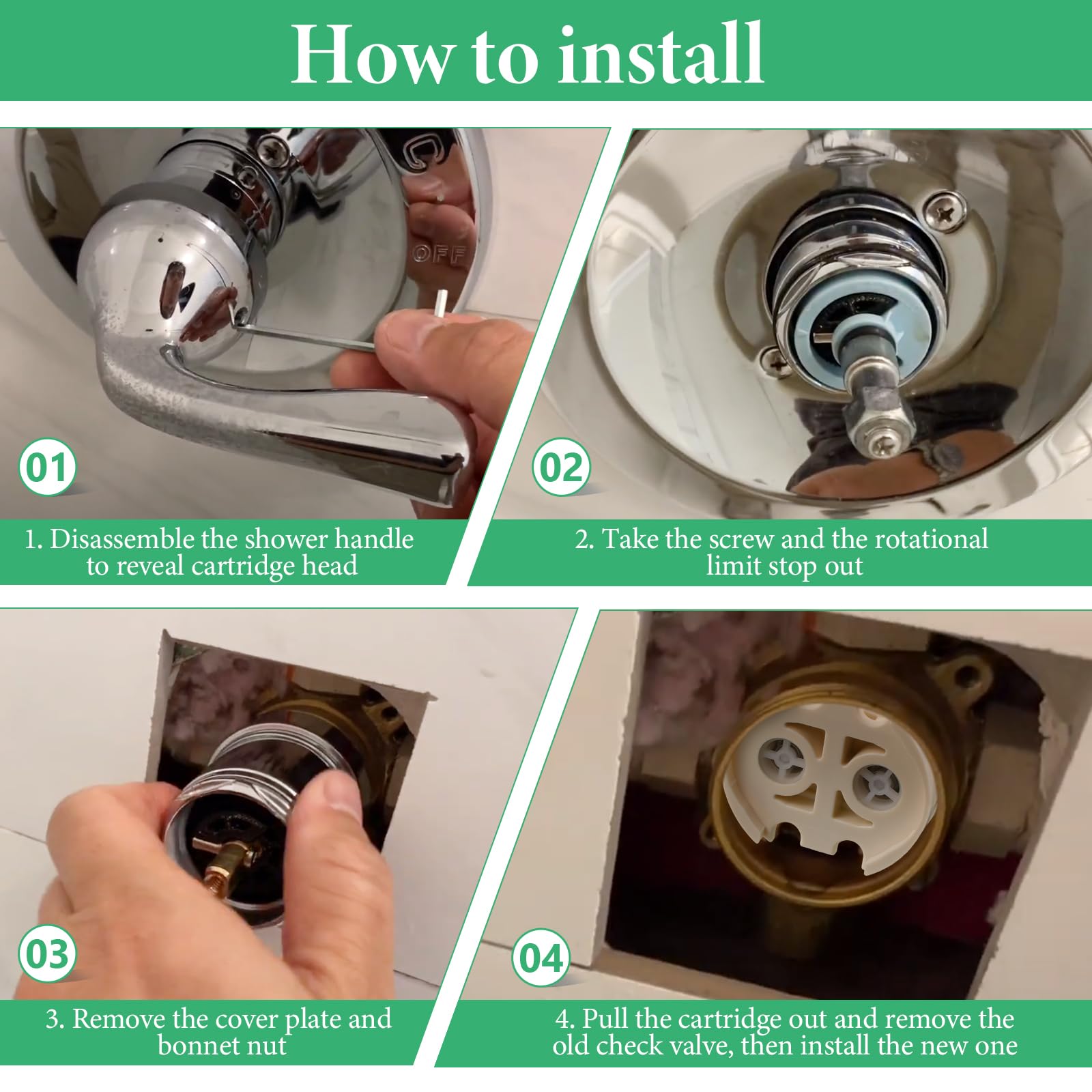 How to install

OFF

01

1. Disassemble the shower handle to reveal cartridge head

02

2. Take the screw and the rotational limit stop out

03

3. Remove the cover plate and bonnet nut

04

4. Pull the cartridge out and remove the old check valve, then install the new one