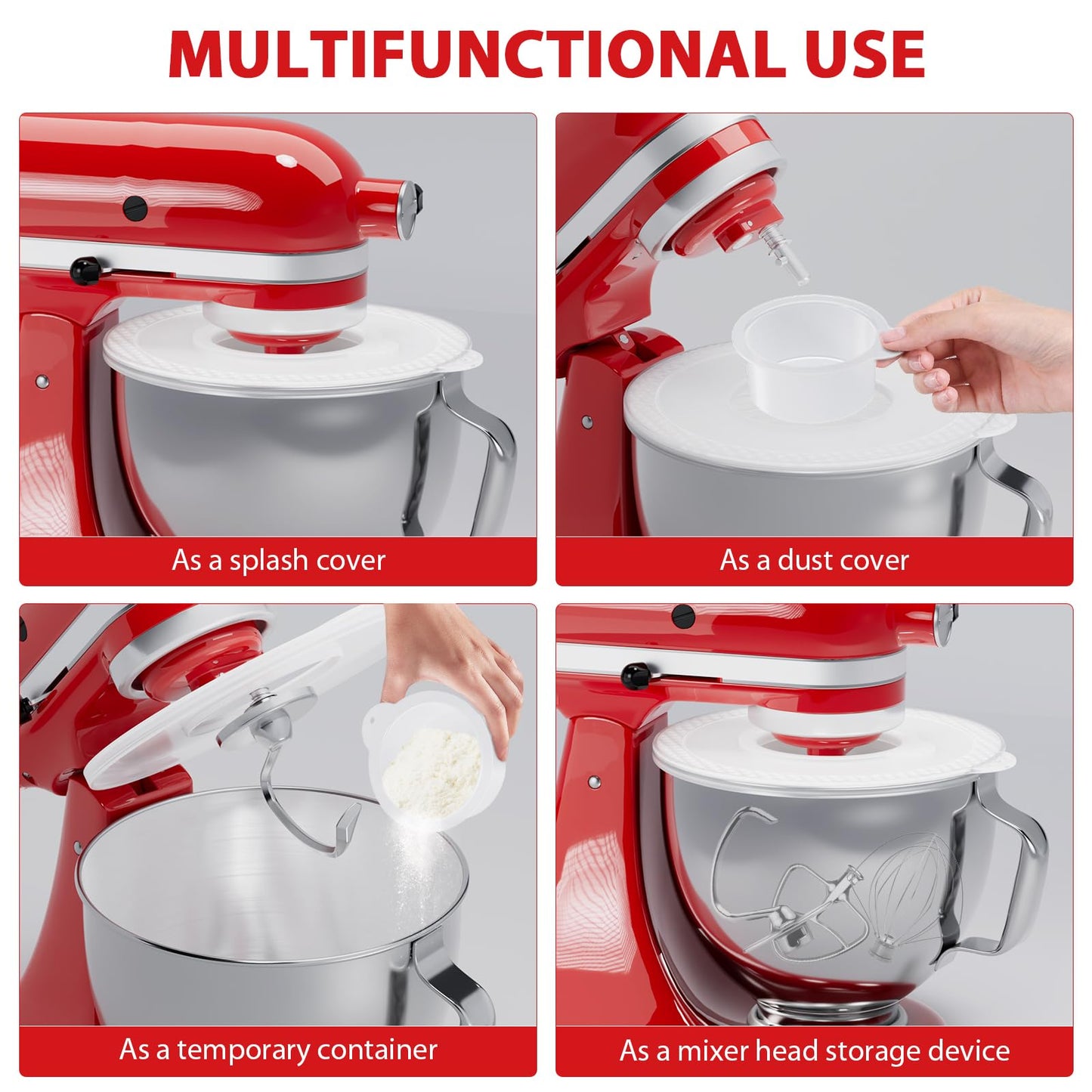 MULTIFUNCTIONAL USE

As a splash cover

As a dust cover

As a temporary container

As a mixer head storage device