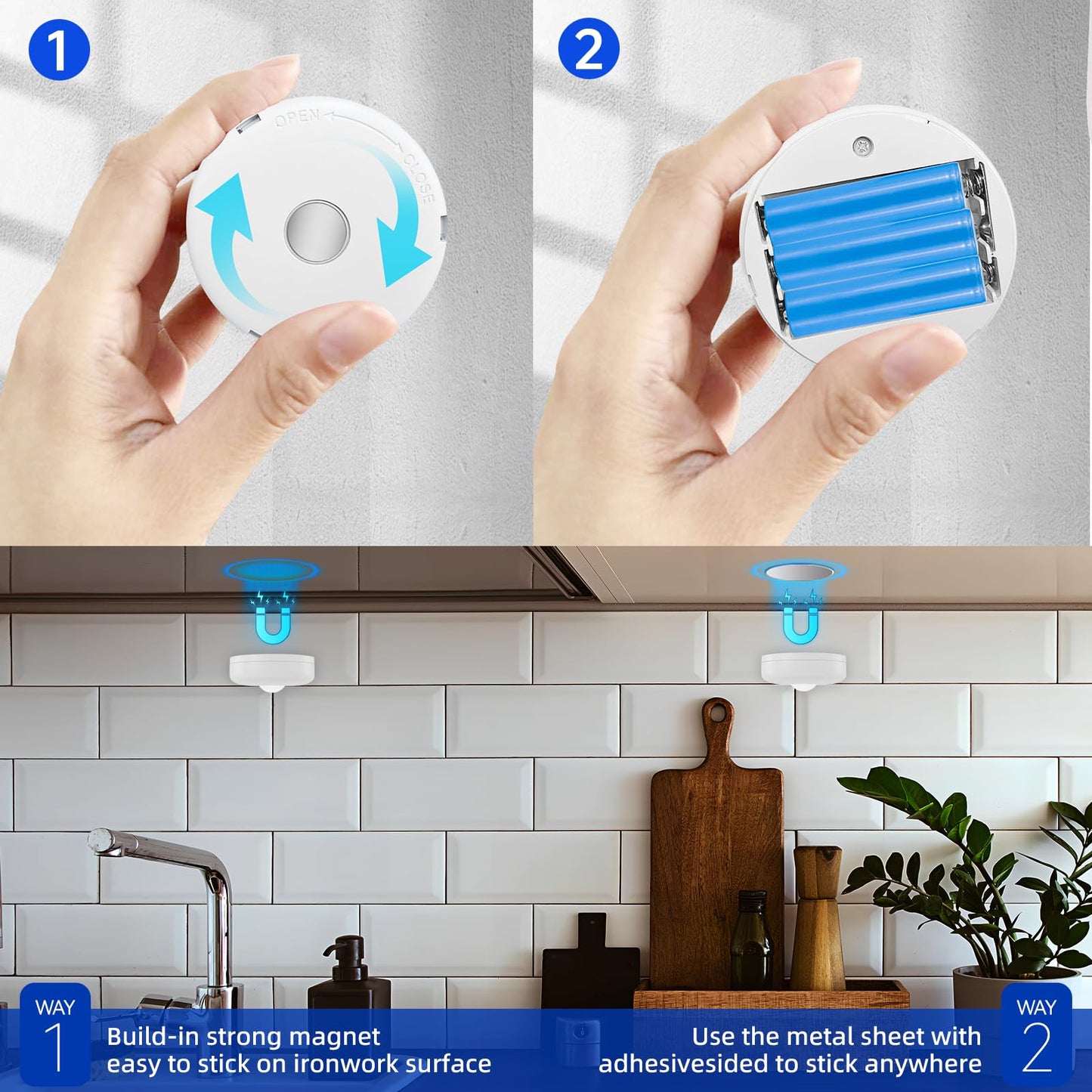 1

OPEN CLOSE

2

WAY 1

Build-in strong magnet easy to stick on ironwork surface

Use the metal sheet with adhesivesided to stick anywhere

WAY 2