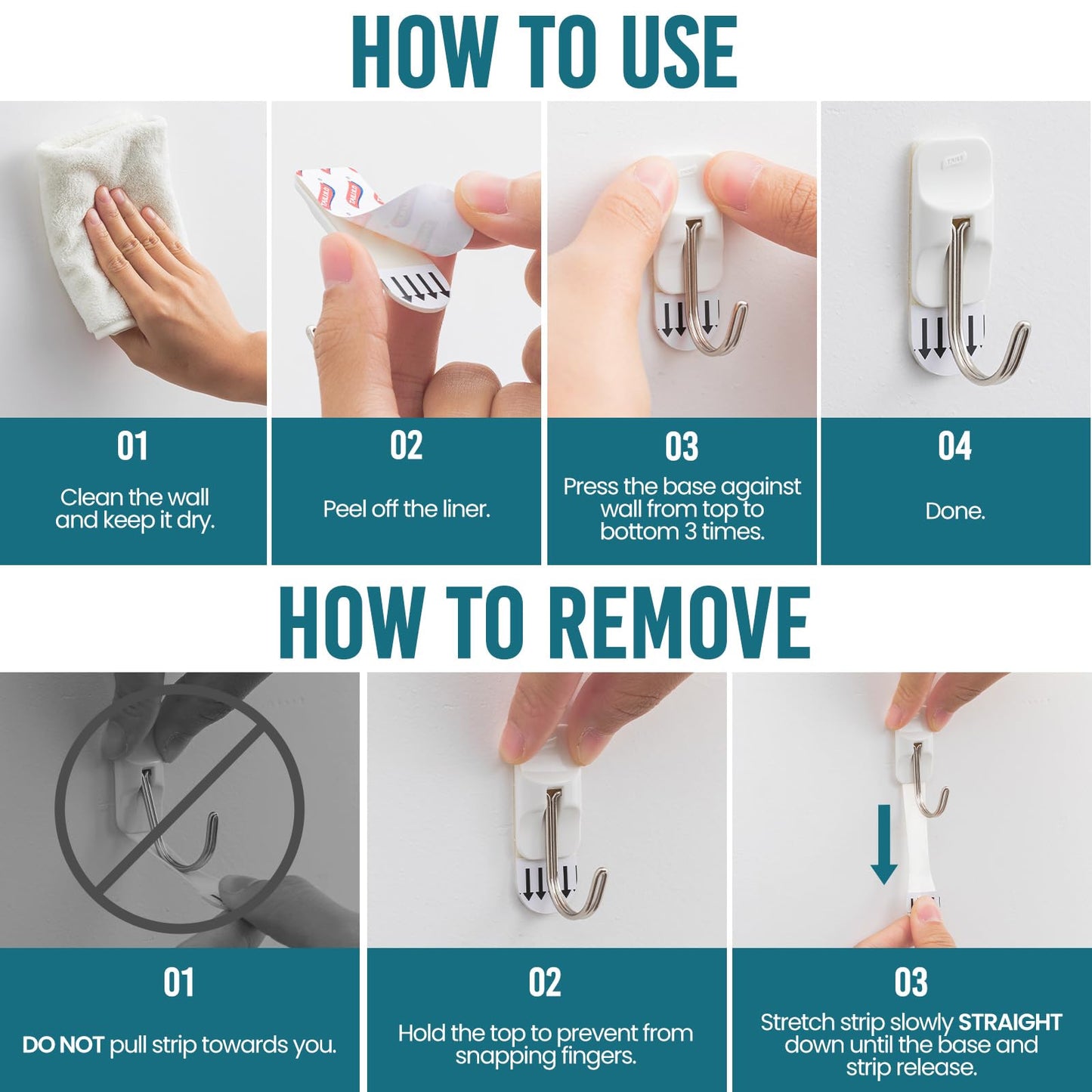 HOW TO USE

01
Clean the wall and keep it dry.

02
Peel off the liner.

03
Press the base against wall from top to bottom 3 times.

04
Done.

HOW TO REMOVE

01
DO NOT pull strip towards you.

02
Hold the top to prevent from snapping fingers.

03
Stretch strip slowly STRAIGHT down until the base and strip release.